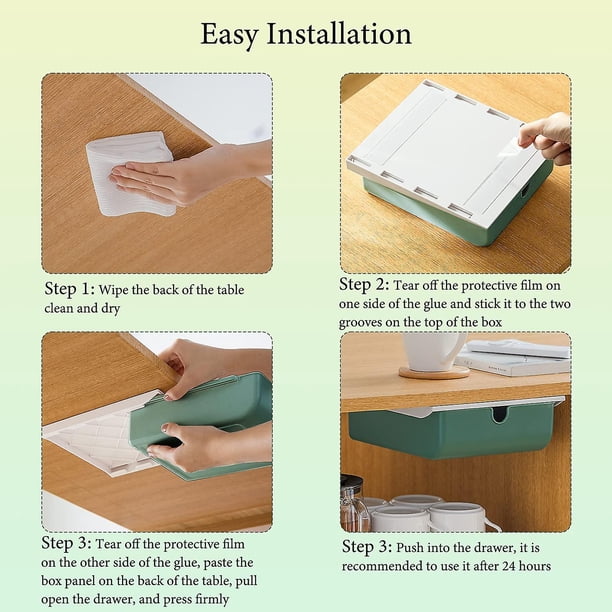 Easy Installation

Step 1: Wipe the back of the table clean and dry

Step 2: Tear off the protective film on one side of the glue and stick it to the two grooves on the top of the box

Step 3: Tear off the protective film on the other side of the glue, paste the box panel on the back of the table, pull open the drawer, and press firmly

Step 3: Push into the drawer, it is recommended to use it after 24 hours