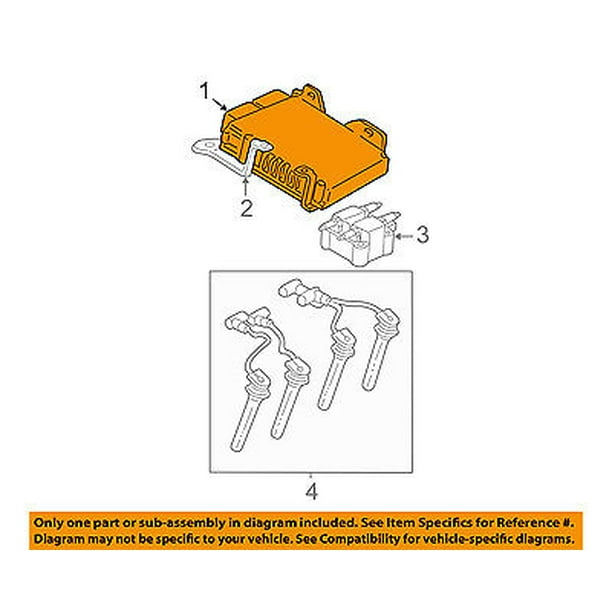 1
2
3
4

Only one part or sub-assembly in diagram included. See Item Specifics for Reference #.
Diagram may not be specific to your vehicle. See Compatibility for vehicle-specific diagrams.