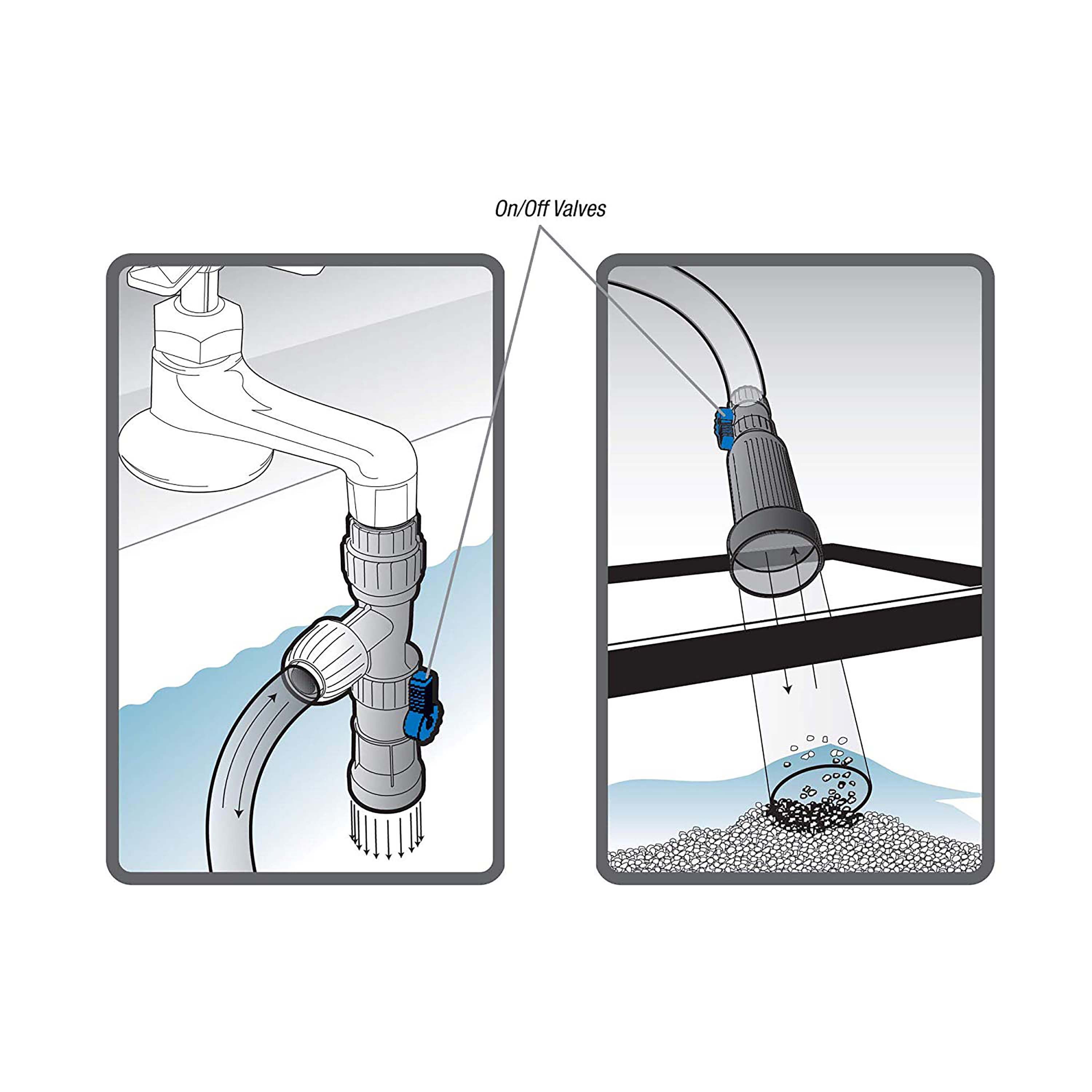 On/Off Valves