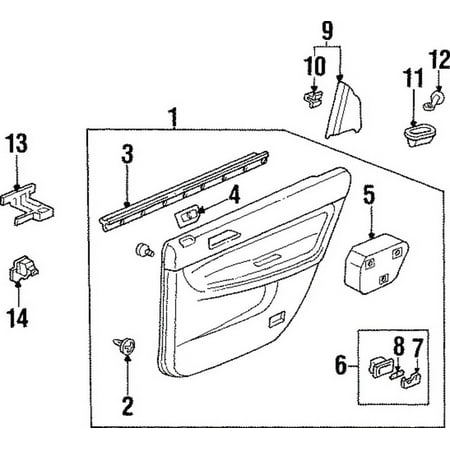 9
10
12
11
1
13
3
4
5
14
6
8
7
2