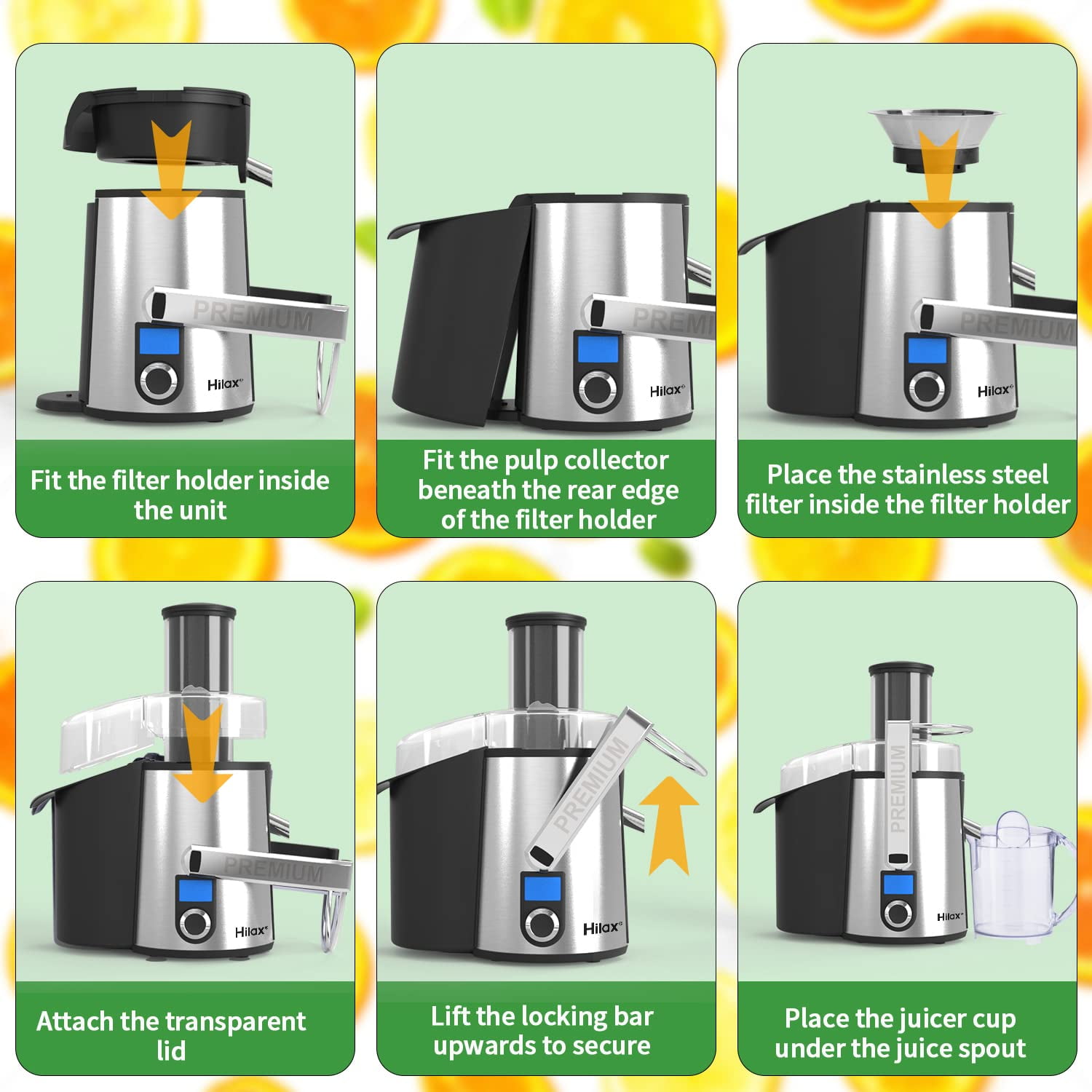 PREMIUM

Hilax

Fit the filter holder inside the unit

PREMI

Hilax

Fit the pulp collector beneath the rear edge of the filter holder

PREMIUM

Hilax

Place the stainless steel filter inside the filter holder

PREMIUM

Hilax

Attach the transparent lid

PREMIUM

Hilax

Lift the locking bar upwards to secure

PREMIUM

Hilax

Place the juicer cup under the juice spout