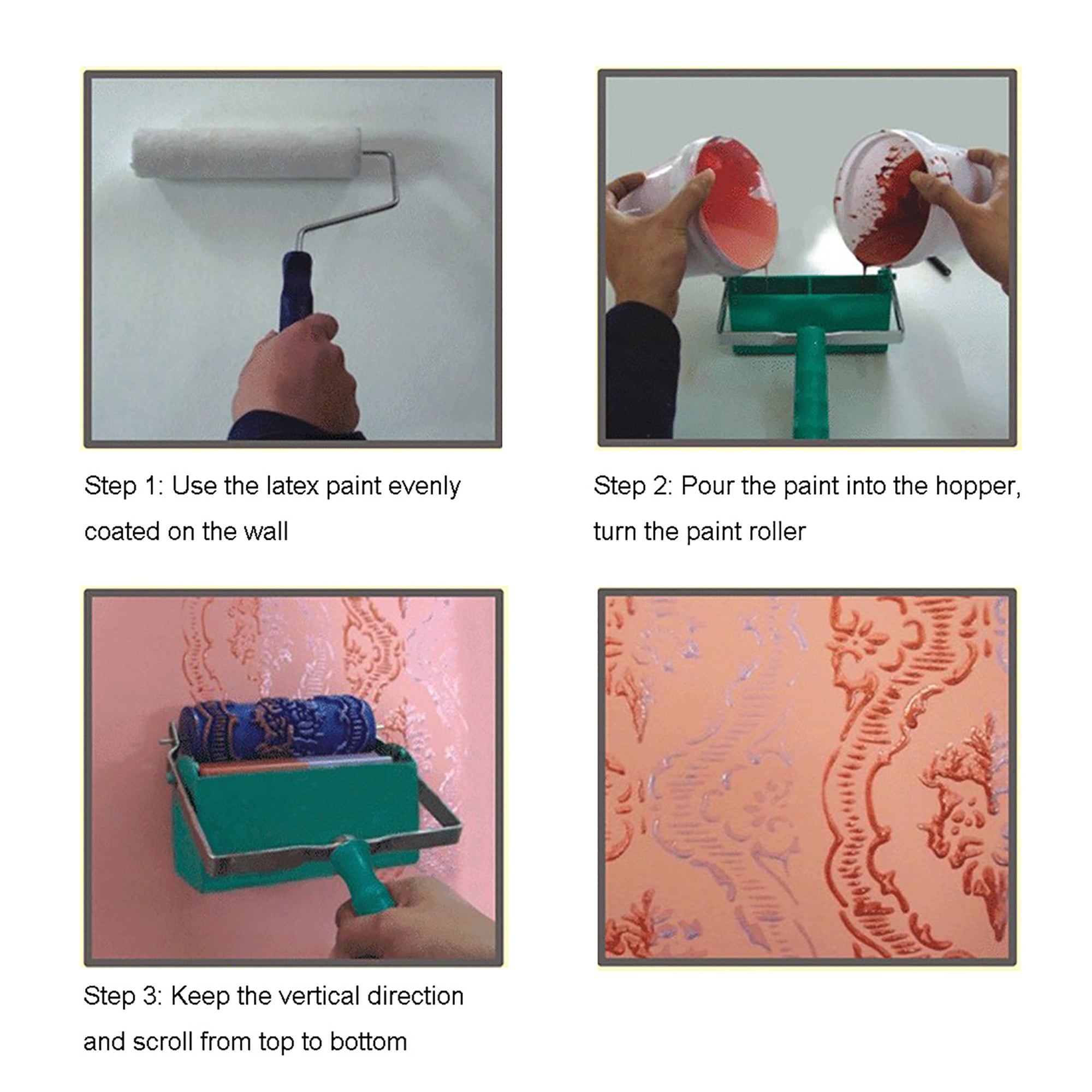 Step 1: Use the latex paint evenly coated on the wall

Step 2: Pour the paint into the hopper, turn the paint roller

Step 3: Keep the vertical direction and scroll from top to bottom