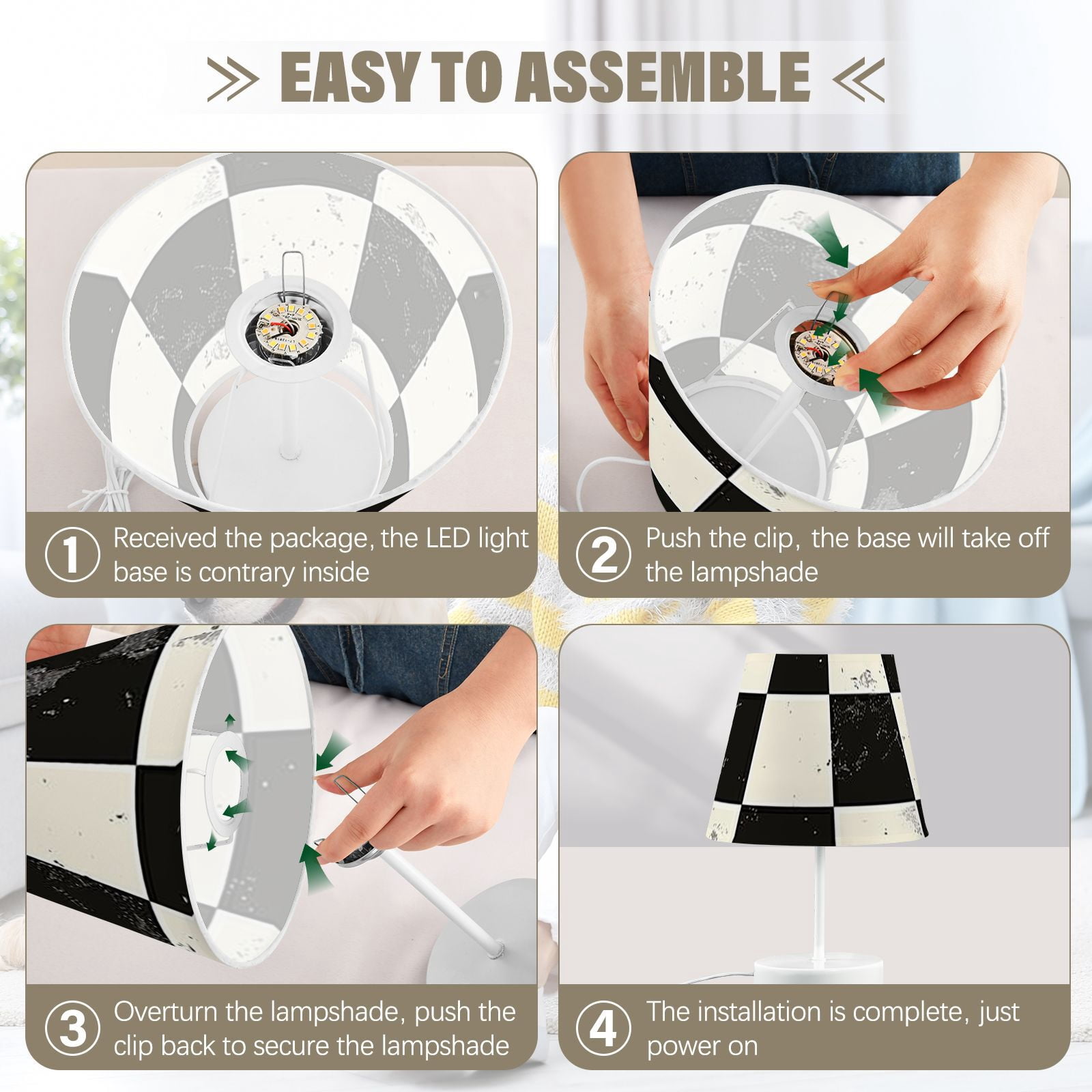 EASY TO ASSEMBLE

1 Received the package, the LED light base is contrary inside

2 Push the clip, the base will take off the lampshade

3 Overturn the lampshade, push the clip back to secure the lampshade

4 The installation is complete, just power on