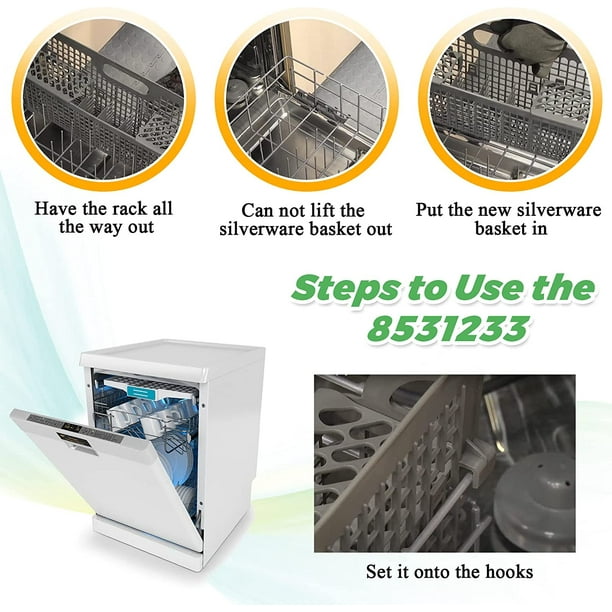 Have the rack all the way out

Can not lift the silverware basket out

Put the new silverware basket in

Steps to Use the 8531233

Set it onto the hooks