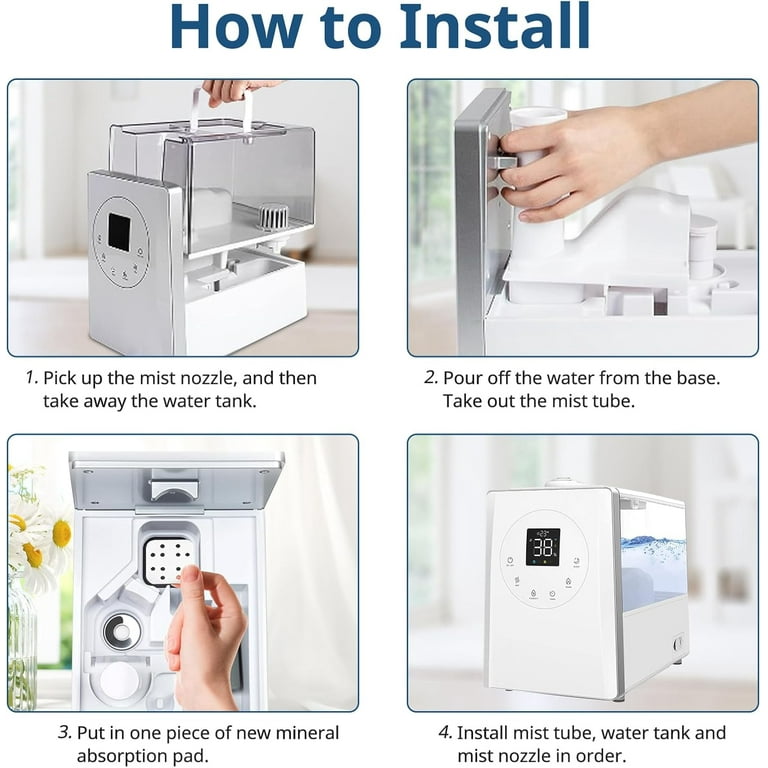 How to Install

1. Pick up the mist nozzle, and then take away the water tank.

2. Pour off the water from the base. Take out the mist tube.

3. Put in one piece of new mineral absorption pad.

38

4. Install mist tube, water tank and mist nozzle in order.