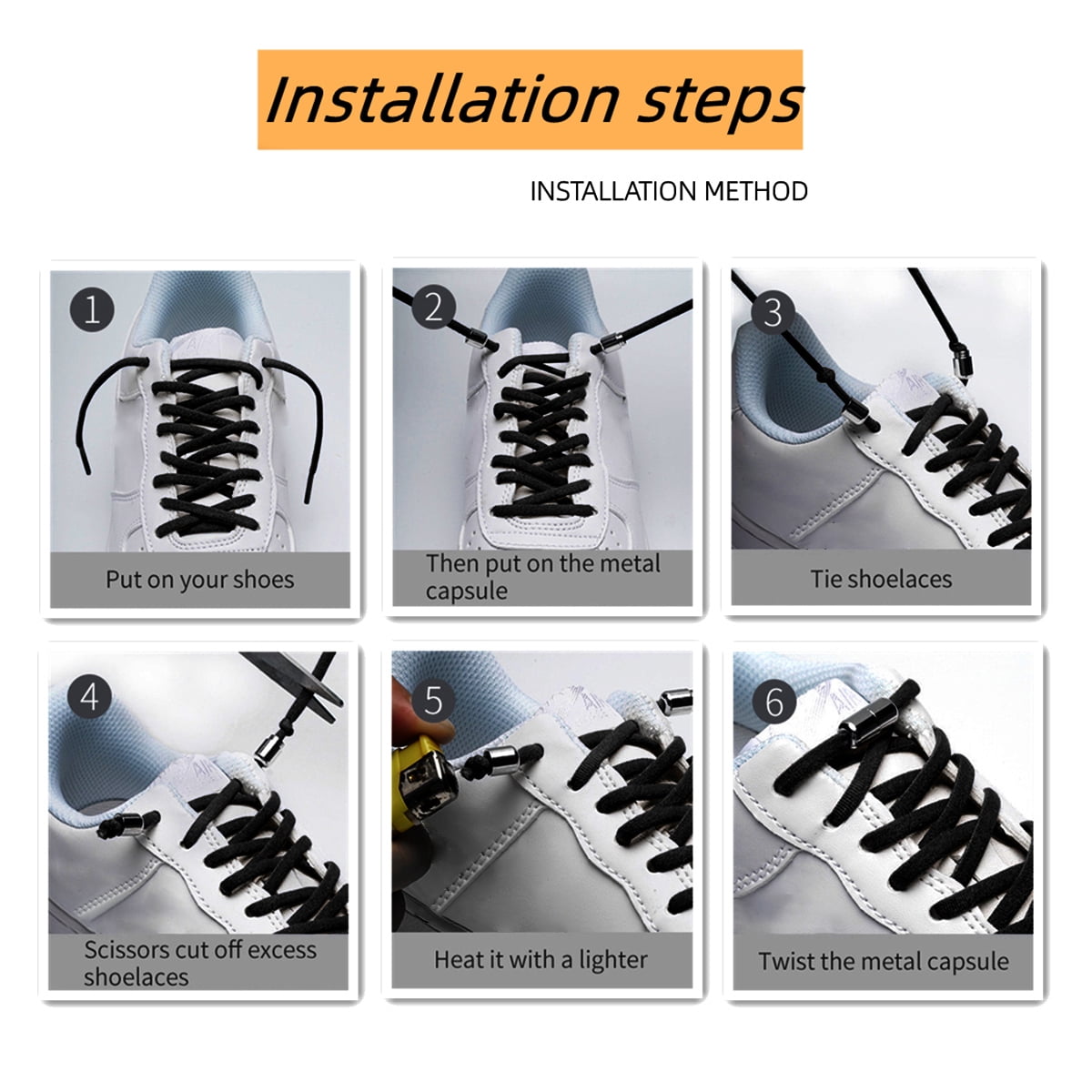 Installation steps

INSTALLATION METHOD

1
Put on your shoes

2
Then put on the metal capsule

3
Tie shoelaces

4
Scissors cut off excess shoelaces

5
Heat it with a lighter

6
Twist the metal capsule