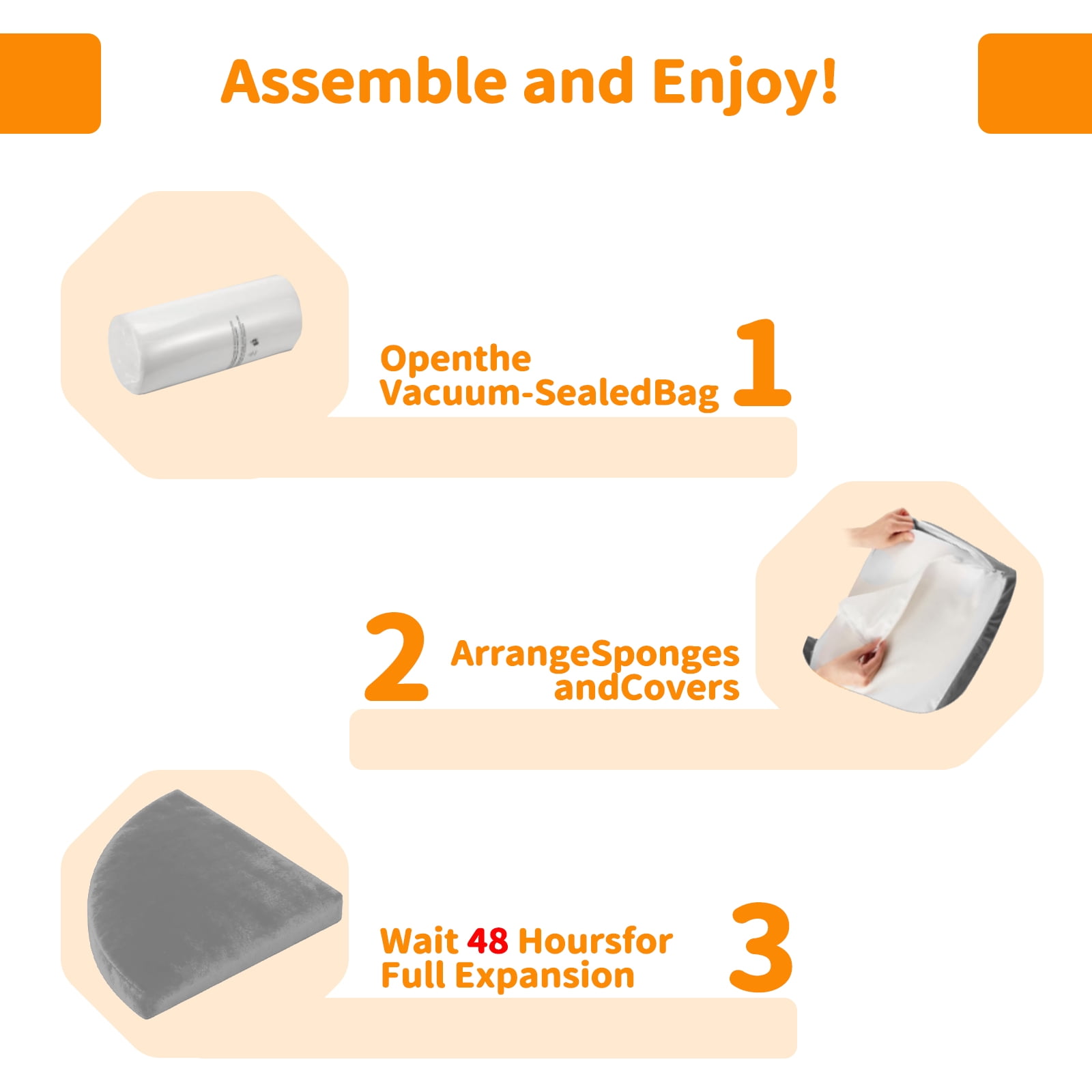 Assemble and Enjoy!

Openthe Vacuum-SealedBag 1

2 ArrangeSponges andCovers

Wait 48 Hoursfor Full Expansion 3