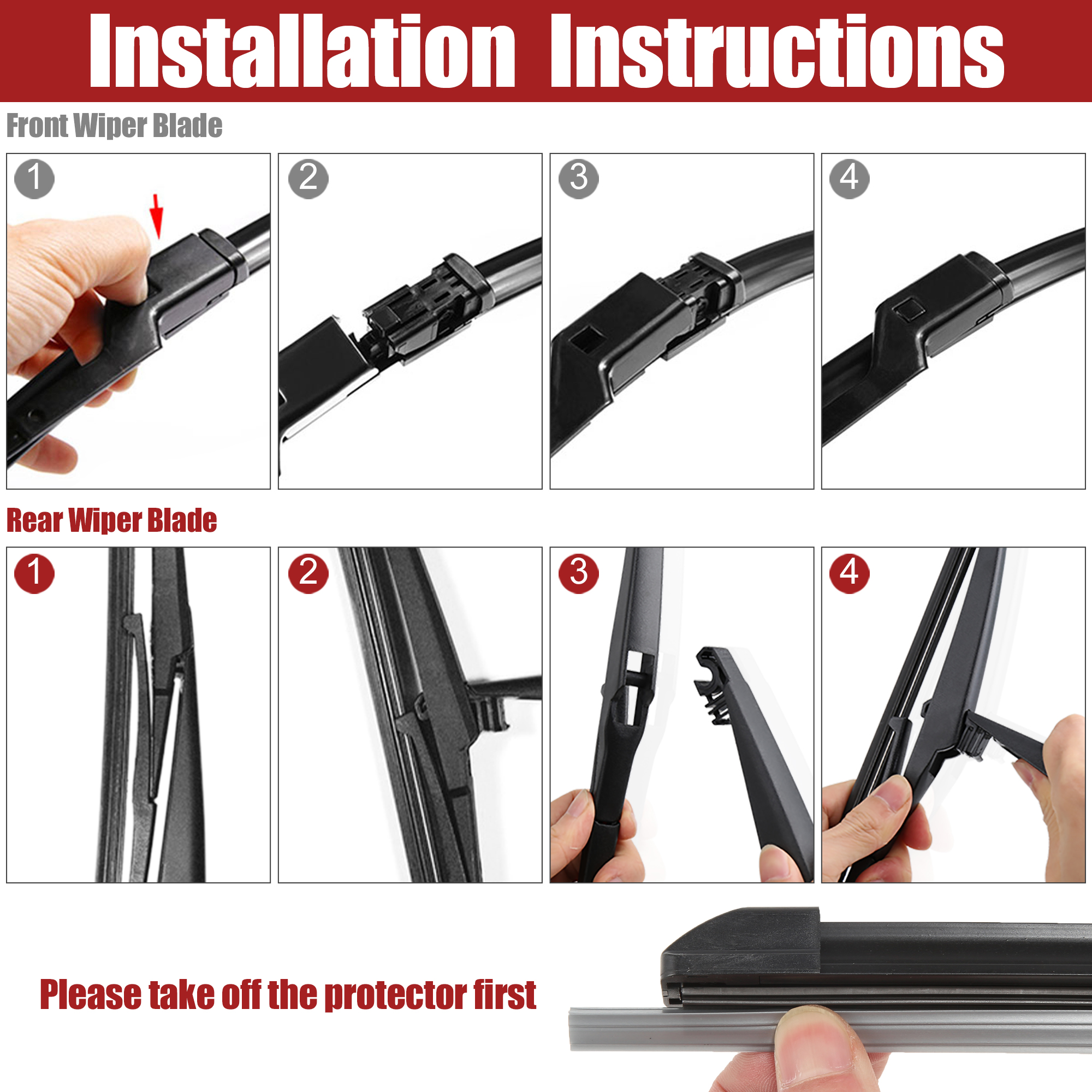 Installation Instructions

Front Wiper Blade

1

2

3

4

Rear Wiper Blade

1

2

3

4

Please take off the protector first