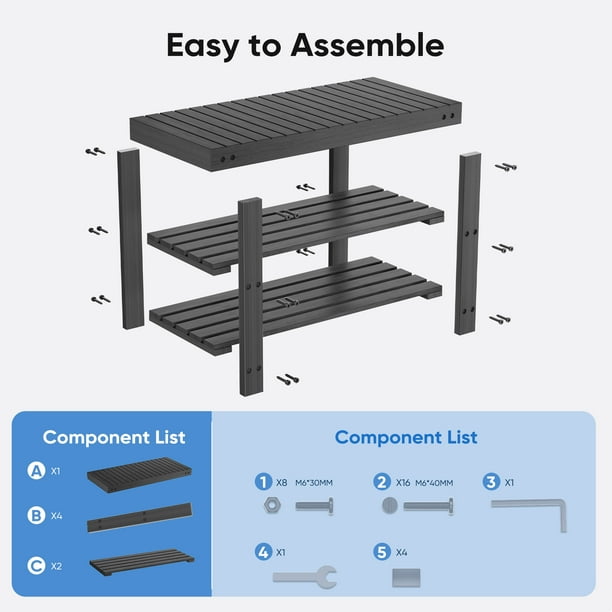 Easy to Assemble

Component List

A X1

B X4

C X2

Component List

1 X8 M6*30MM

2 X16 M6*40MM

3 X1

4 X1

5 X4