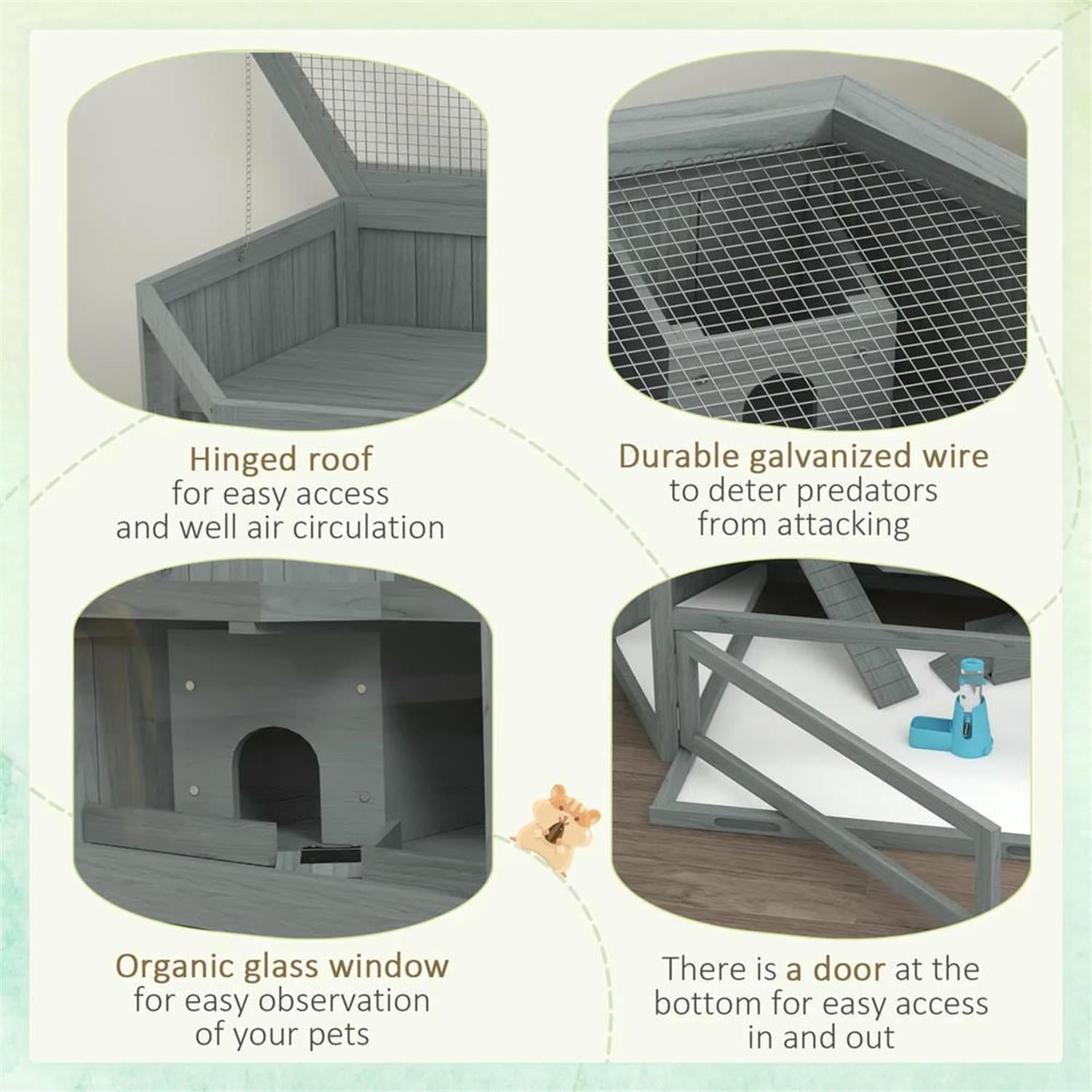 Hinged roof
for easy access
and well air circulation

Durable galvanized wire
to deter predators
from attacking

Organic glass window
for easy observation
of your pets

There is a door at the bottom for easy access in and out