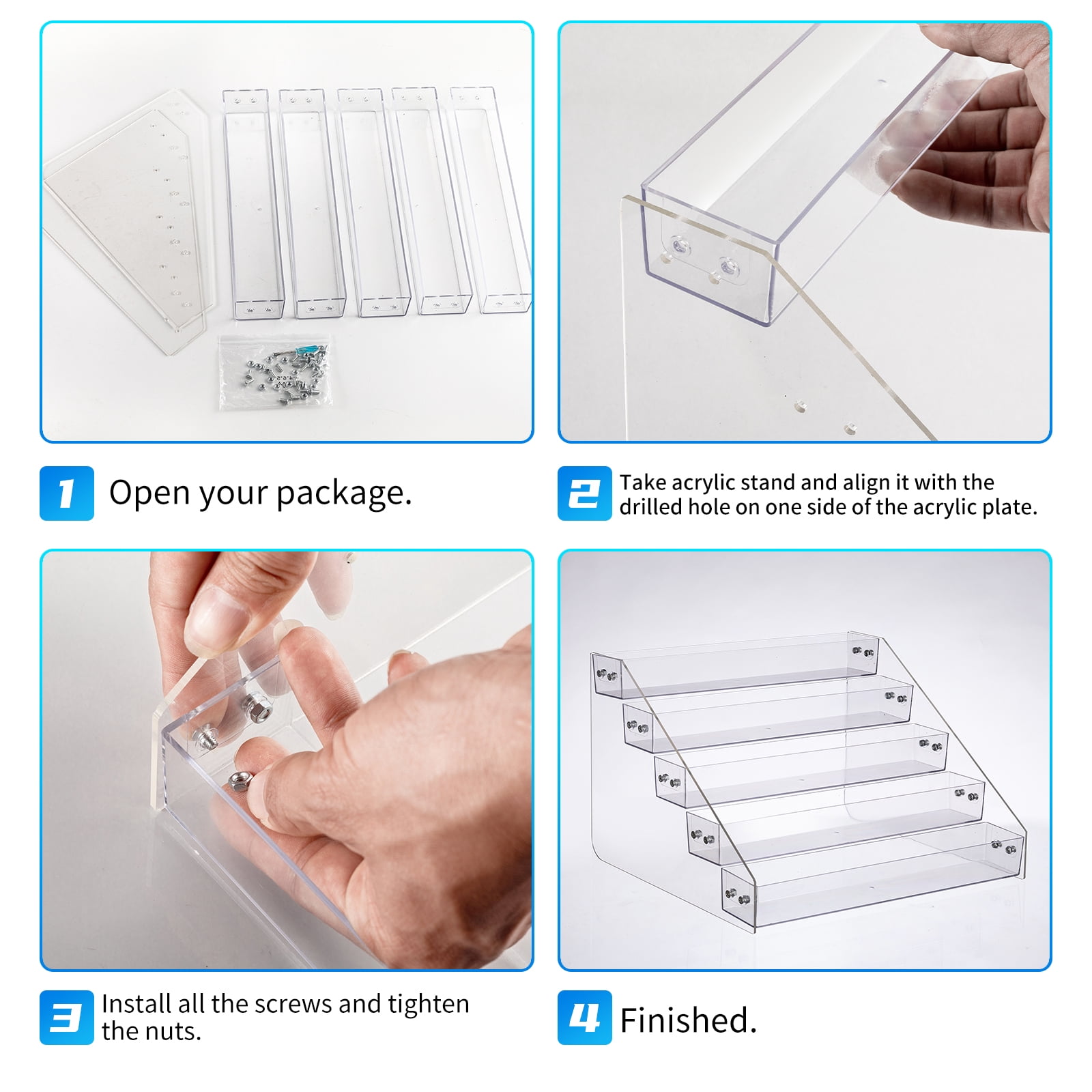 1 Open your package.

2 Take acrylic stand and align it with the drilled hole on one side of the acrylic plate.

3 Install all the screws and tighten the nuts.

4 Finished.