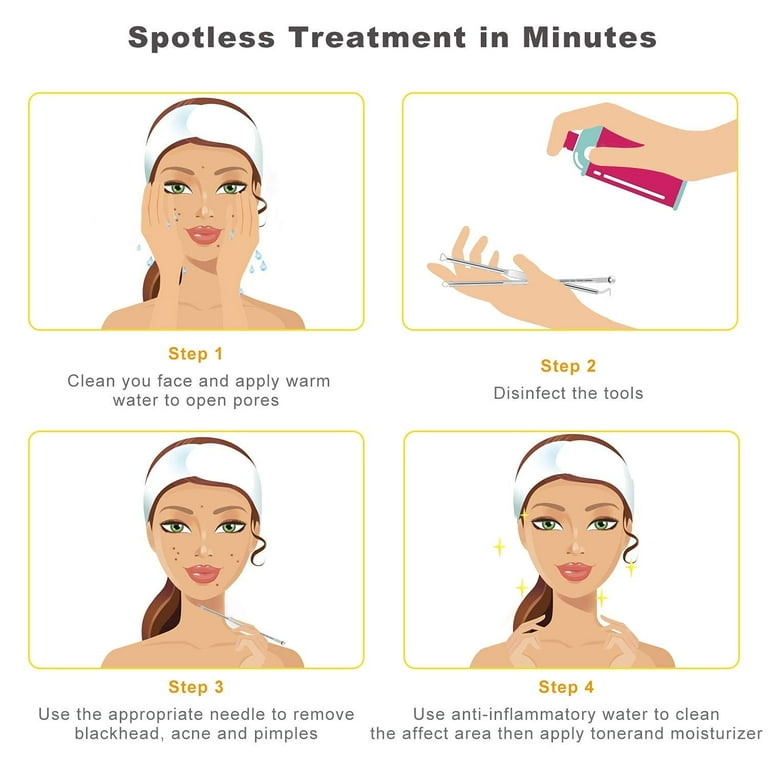 Spotless Treatment in Minutes

Step 1
Clean you face and apply warm water to open pores

Step 2
Disinfect the tools

Step 3
Use the appropriate needle to remove blackhead, acne and pimples

Step 4
Use anti-inflammatory water to clean the affect area then apply tonerand moisturizer