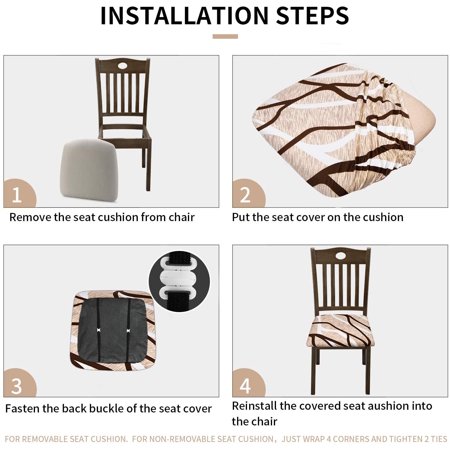 INSTALLATION STEPS

1

Remove the seat cushion from chair

2

Put the seat cover on the cushion

3

Fasten the back buckle of the seat cover

4

Reinstall the covered seat aushion into the chair

FOR REMOVABLE SEAT CUSHION. FOR NON-REMOVABLE SEAT CUSHION, JUST WRAP 4 CORNERS AND TIGHTEN 2 TIES