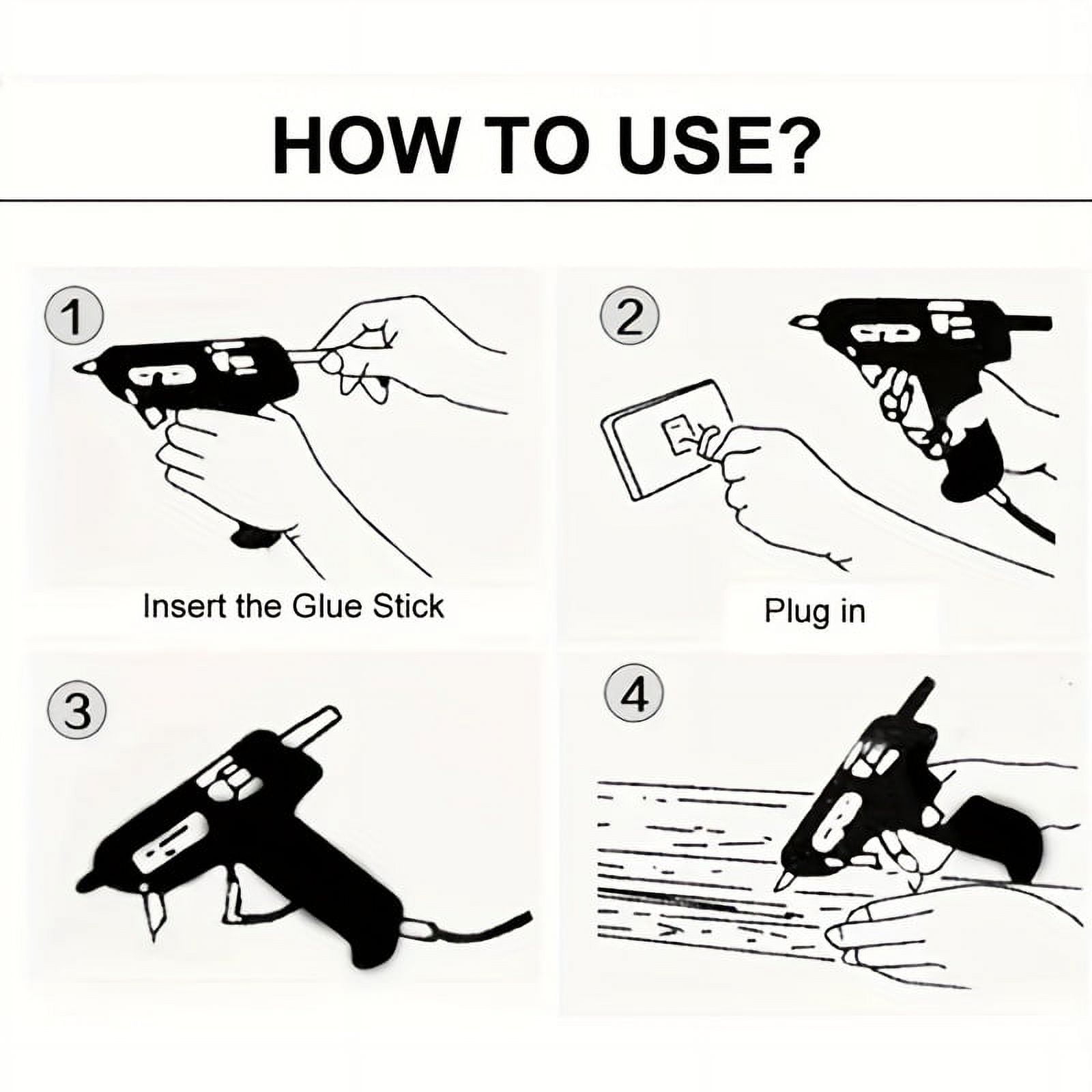 HOW TO USE?

1

Insert the Glue Stick

2

Plug in

3

4