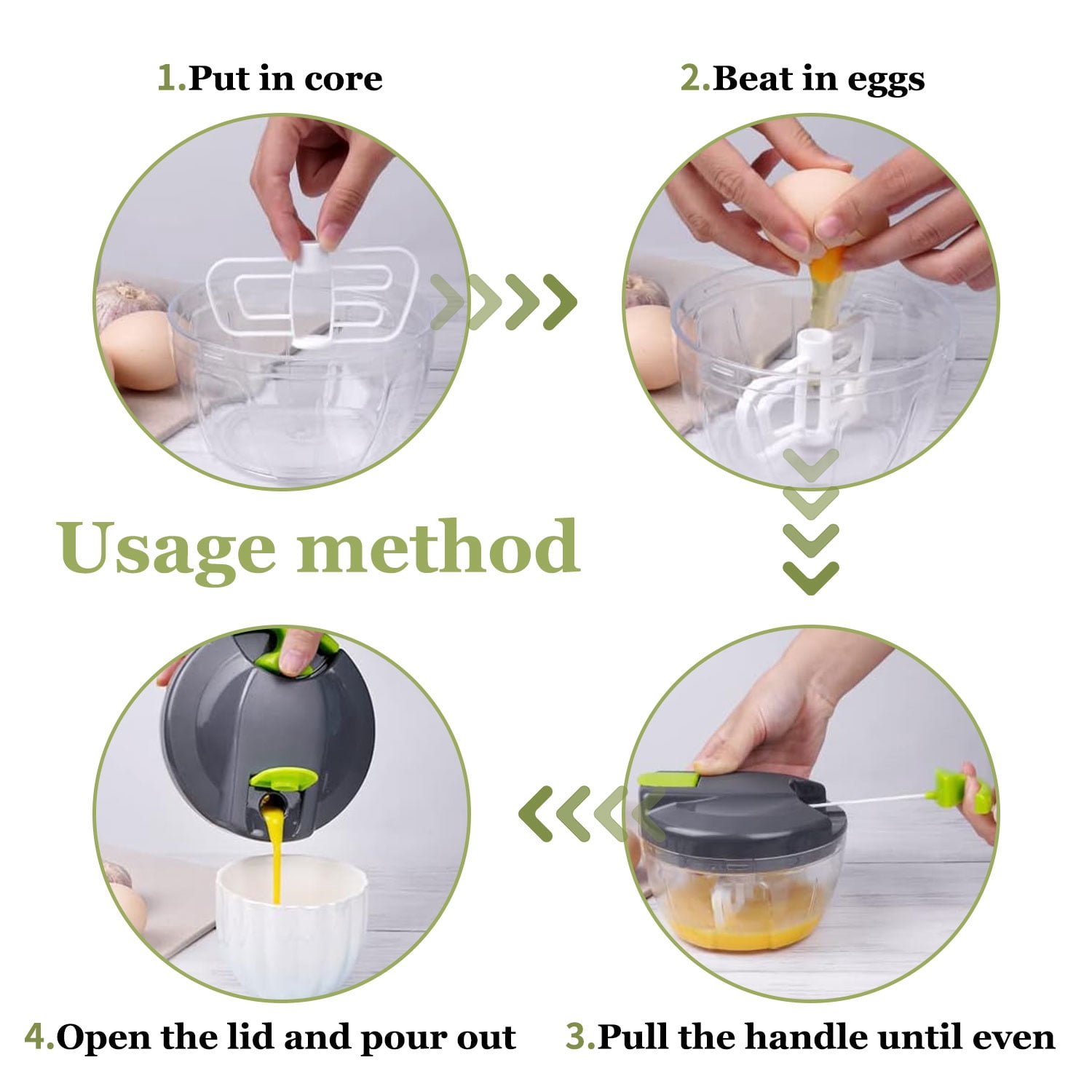 1.Put in core

2.Beat in eggs

Usage method

4.Open the lid and pour out

3.Pull the handle until even