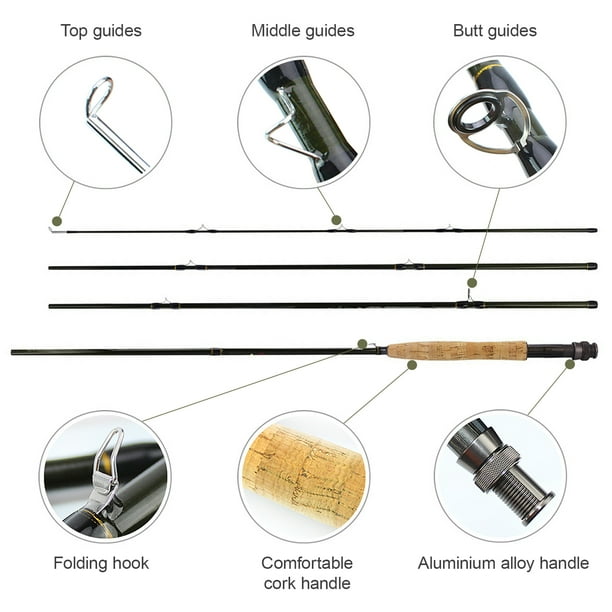 Top guides

Middle guides

Butt guides

Folding hook

Comfortable cork handle

Aluminium alloy handle