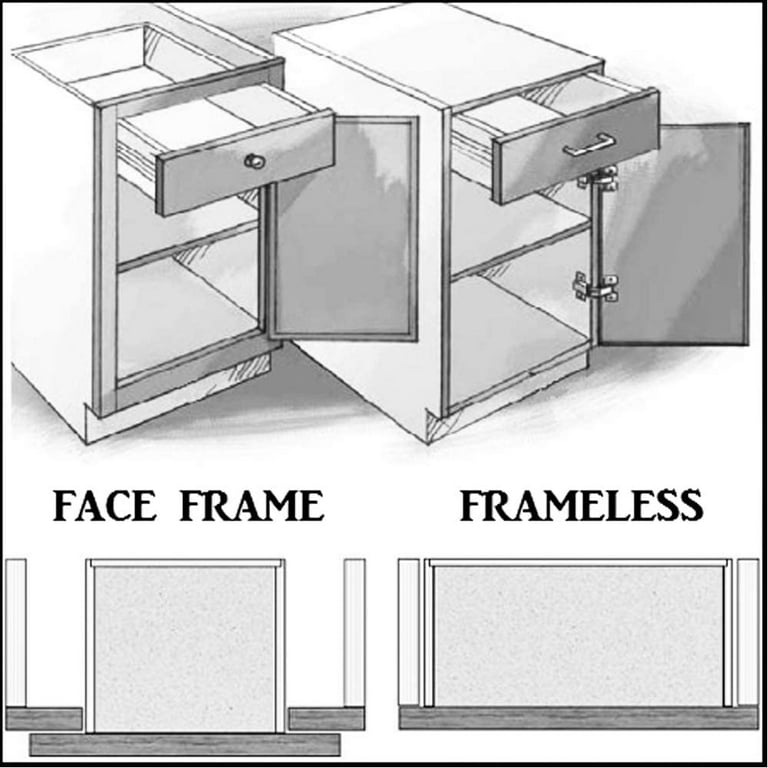 FACE FRAME

FRAMELESS