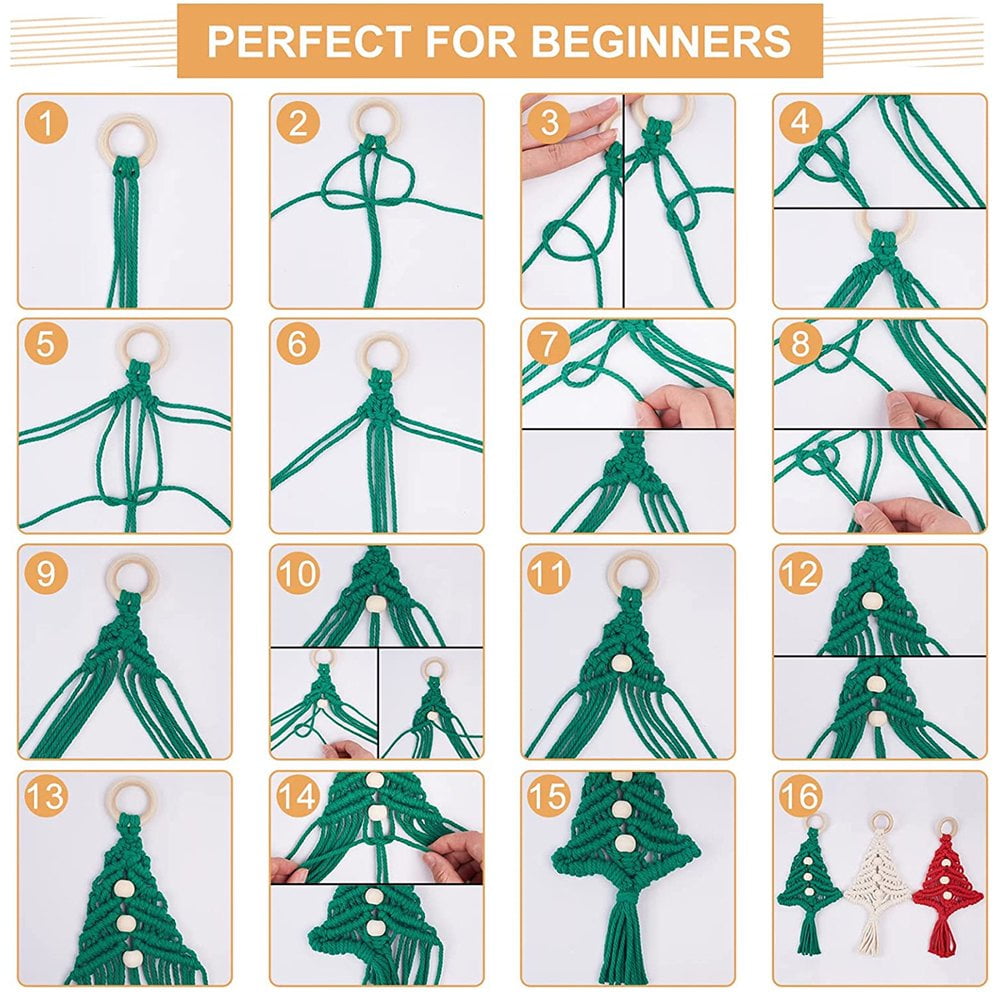 PERFECT FOR BEGINNERS

1

2

3

4

5

6

7

8

9

10

11

12

13

14

15

16