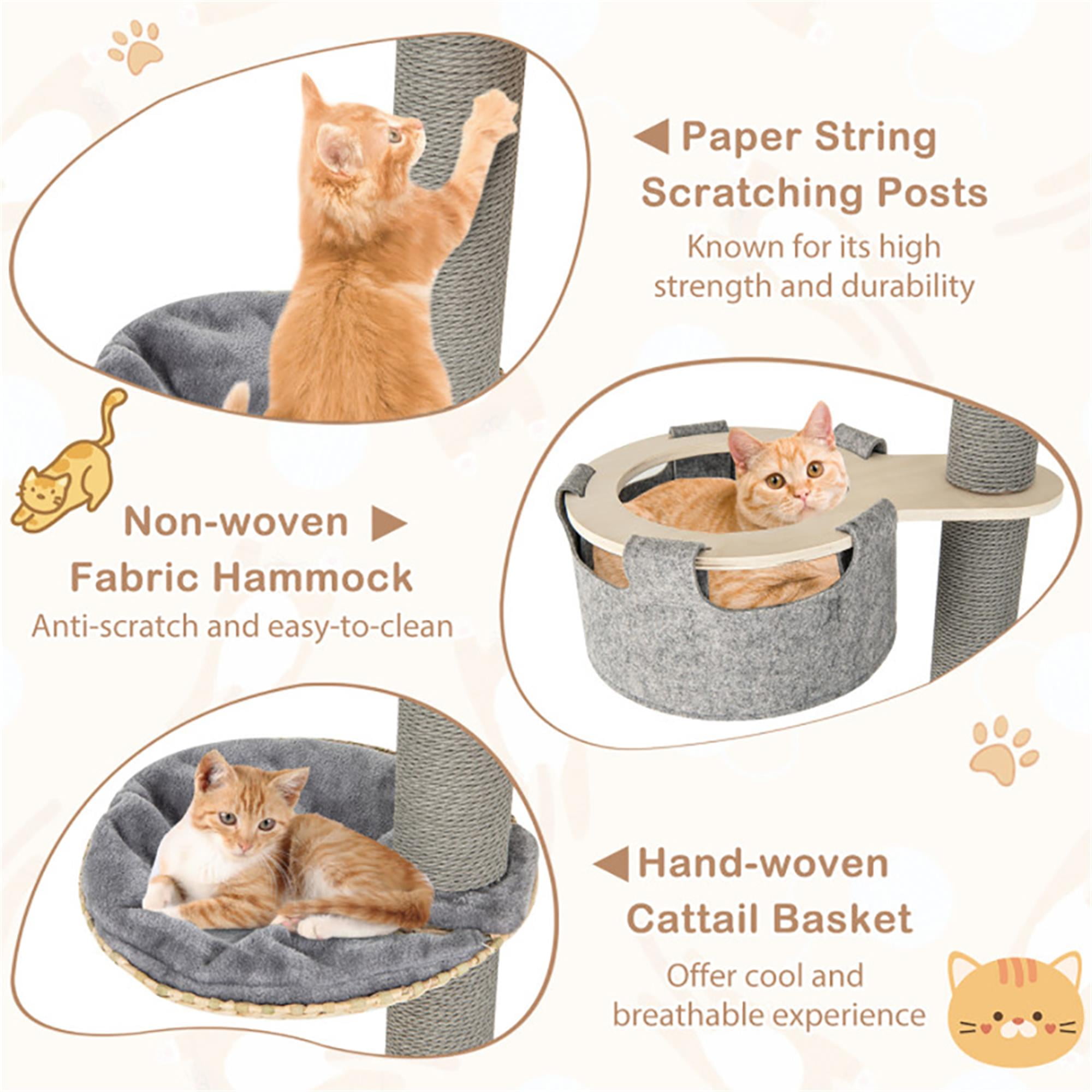 Paper String Scratching Posts

Known for its high strength and durability

Non-woven Fabric Hammock

Anti-scratch and easy-to-clean

Hand-woven Cattail Basket

Offer cool and breathable experience