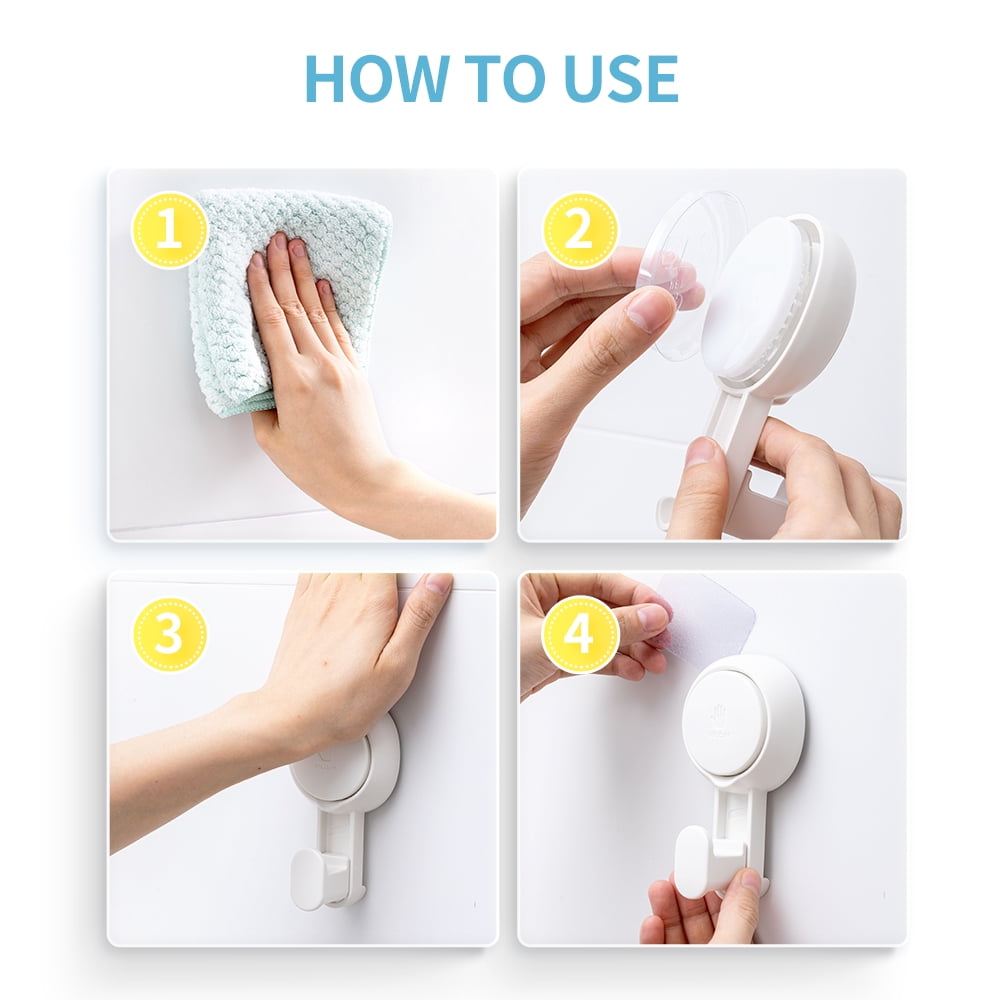 HOW TO USE

1

2

3

4