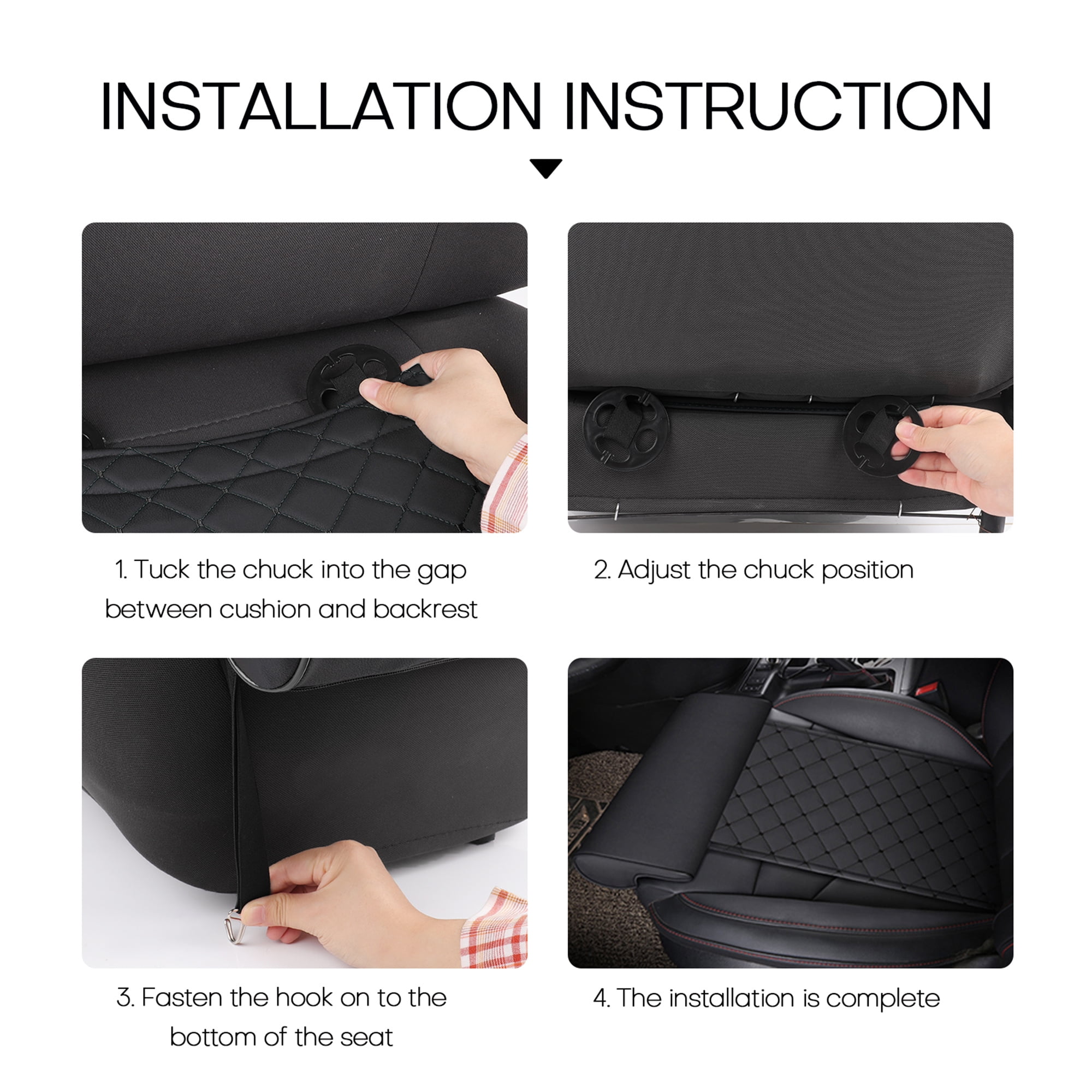 INSTALLATION INSTRUCTION

1. Tuck the chuck into the gap between cushion and backrest

2. Adjust the chuck position

3. Fasten the hook on to the bottom of the seat

4. The installation is complete