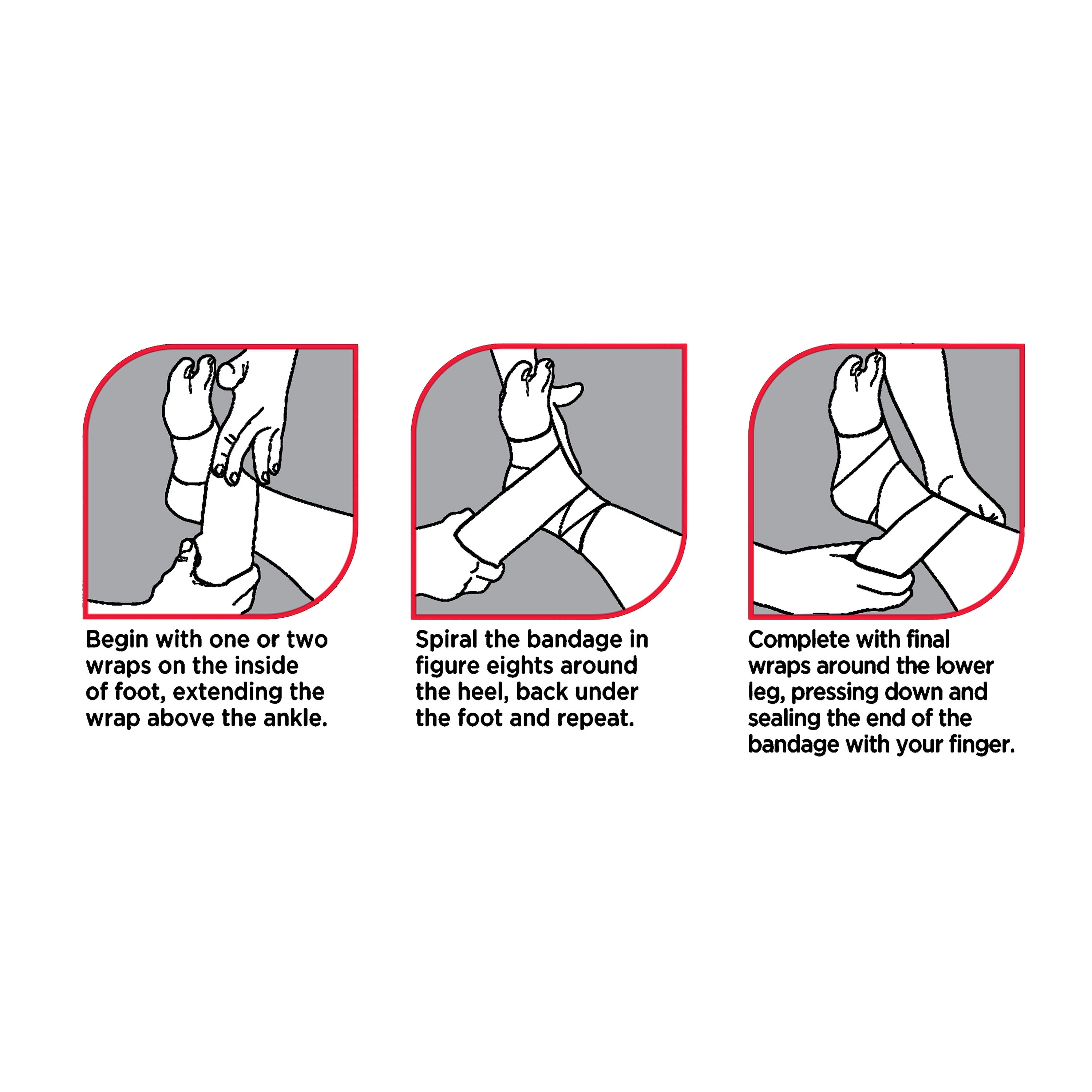 Begin with one or two wraps on the inside of foot, extending the wrap above the ankle.

Spiral the bandage in figure eights around the heel, back under the foot and repeat.

Complete with final wraps around the lower leg, pressing down and sealing the end of the bandage with your finger.