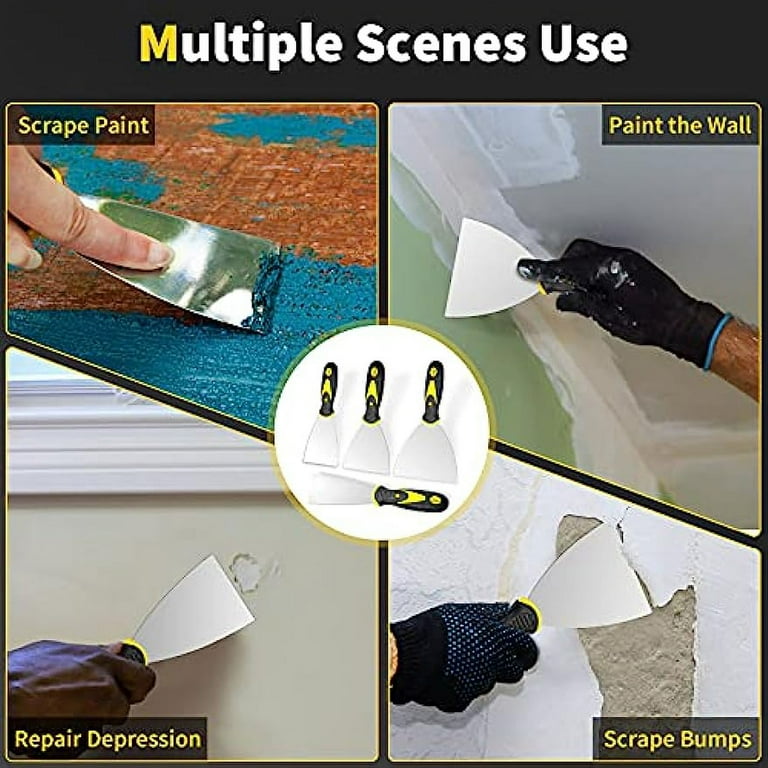 Multiple Scenes Use

Scrape Paint

Paint the Wall

Repair Depression

Scrape Bumps