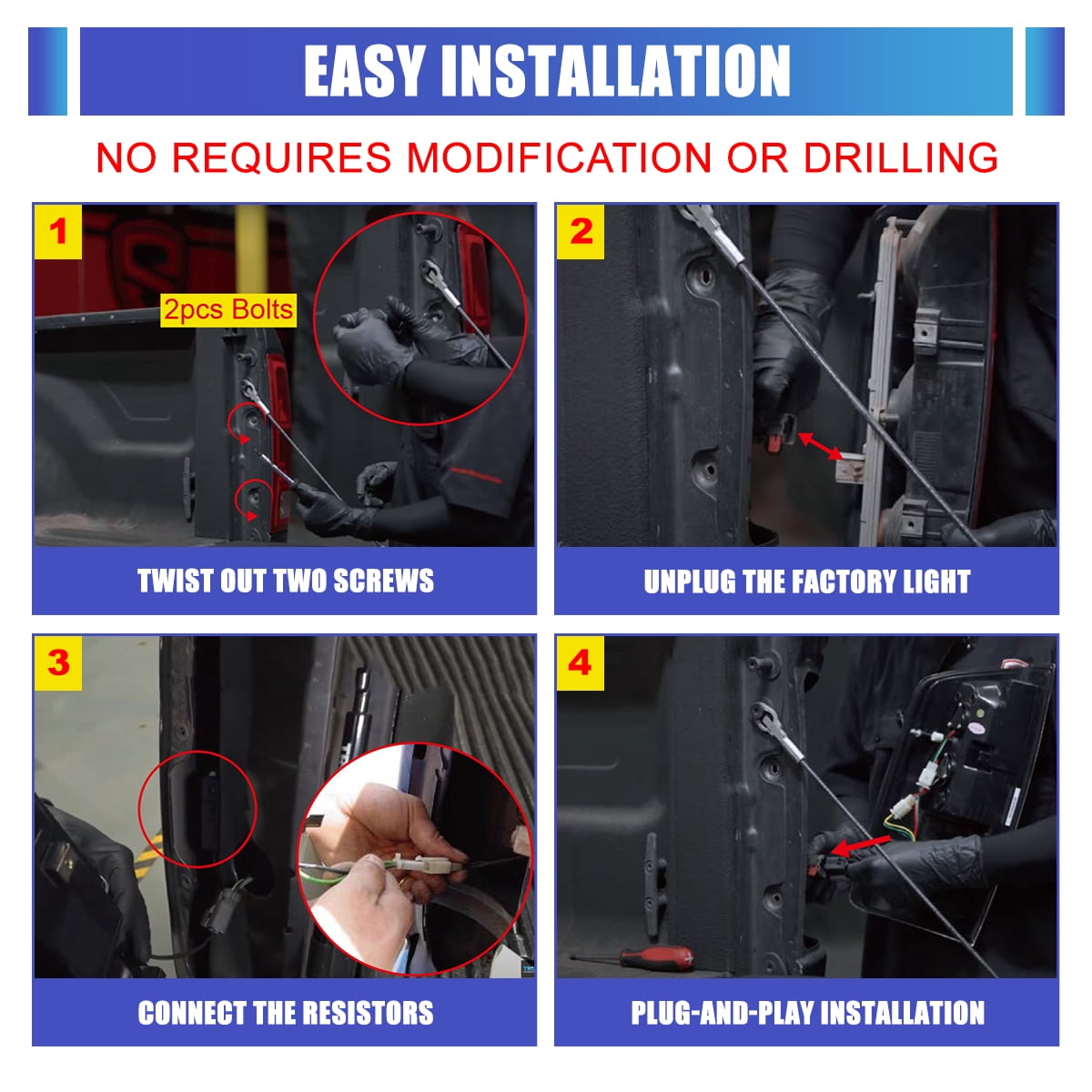 EASY INSTALLATION

NO REQUIRES MODIFICATION OR DRILLING

1

2pcs Bolts

TWIST OUT TWO SCREWS

2

UNPLUG THE FACTORY LIGHT

3

CONNECT THE RESISTORS

4

PLUG-AND-PLAY INSTALLATION