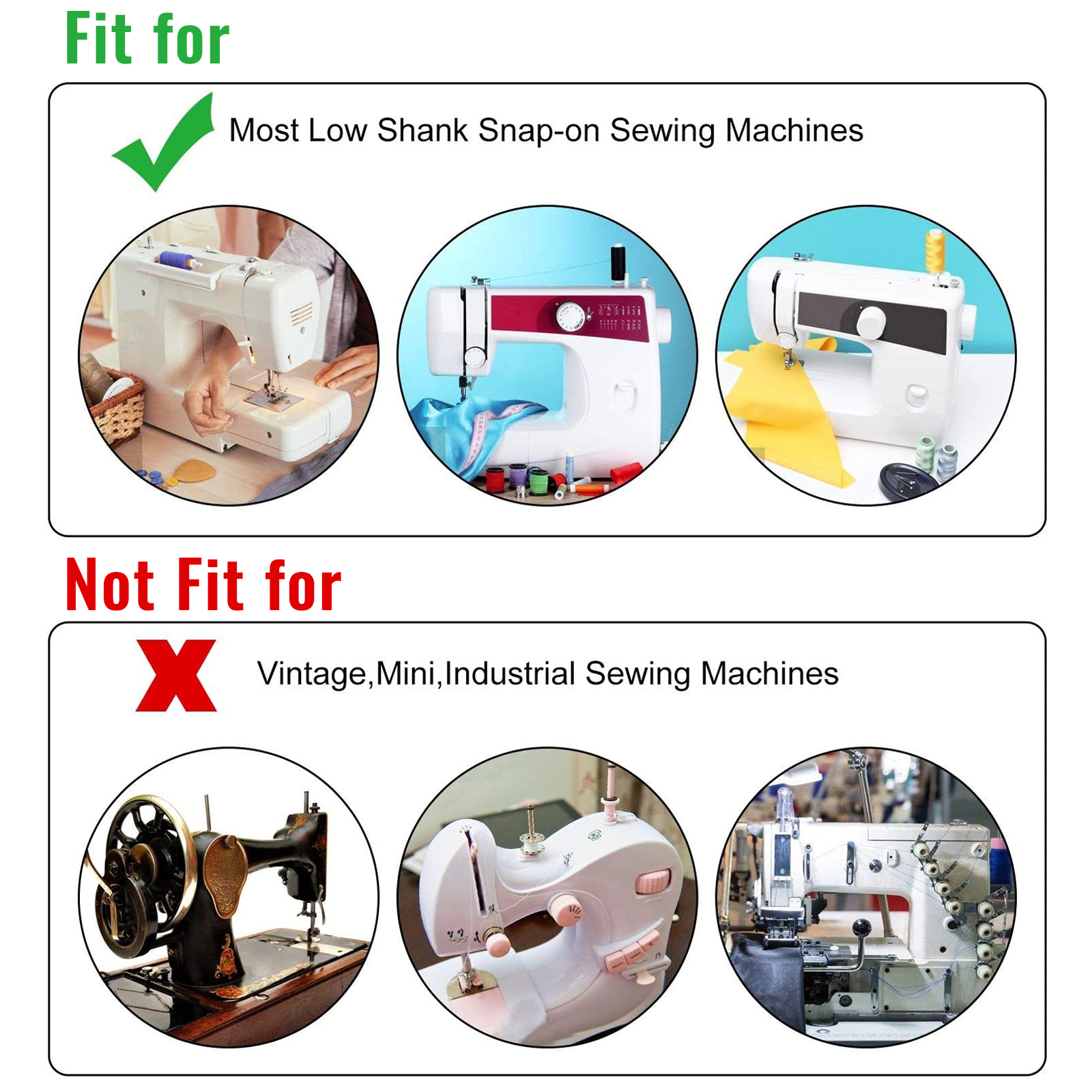 Fit for

Most Low Shank Snap-on Sewing Machines

Not Fit for

Vintage,Mini,Industrial Sewing Machines