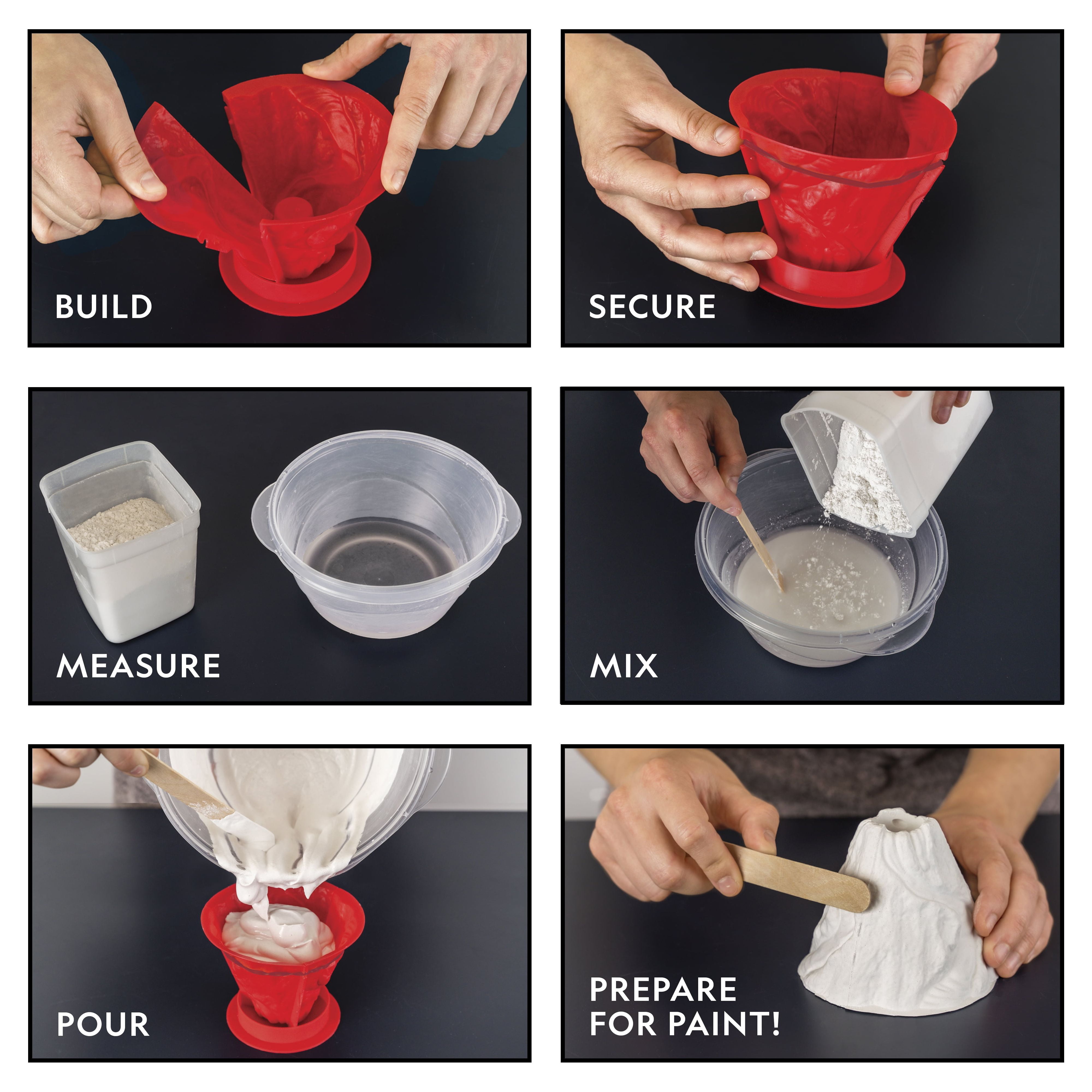 BUILD

SECURE

MEASURE

MIX

POUR

PREPARE FOR PAINT!