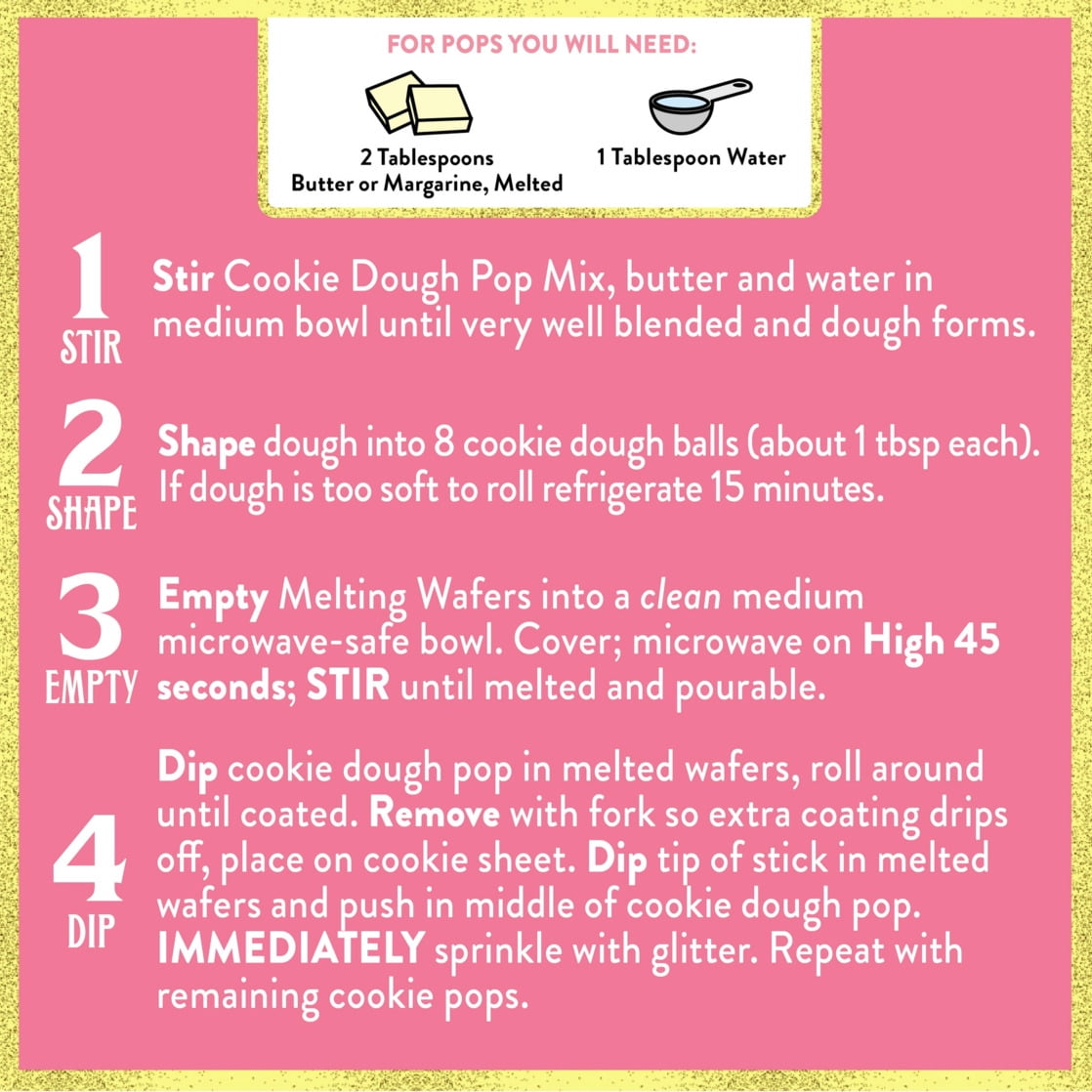 FOR POPS YOU WILL NEED:

2 Tablespoons Butter or Margarine, Melted

1 Tablespoon Water

1 STIR

Stir Cookie Dough Pop Mix, butter and water in medium bowl until very well blended and dough forms.

2 SHAPE

Shape dough into 8 cookie dough balls (about 1 tbsp each). If dough is too soft to roll refrigerate 15 minutes.

3 EMPTY

Empty Melting Wafers into a clean medium microwave-safe bowl. Cover; microwave on High 45 seconds; STIR until melted and pourable.

4 DIP

Dip cookie dough pop in melted wafers, roll around until coated. Remove with fork so extra coating drips off, place on cookie sheet. Dip tip of stick in melted wafers and push in middle of cookie dough pop. IMMEDIATELY sprinkle with glitter. Repeat with remaining cookie pops.