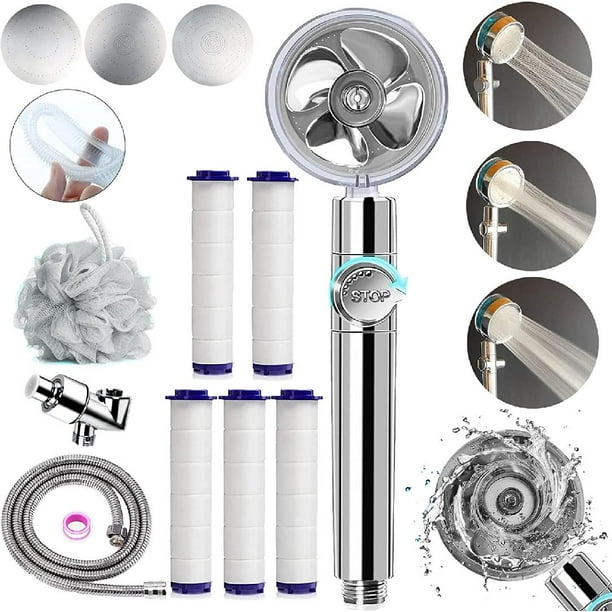 STOP