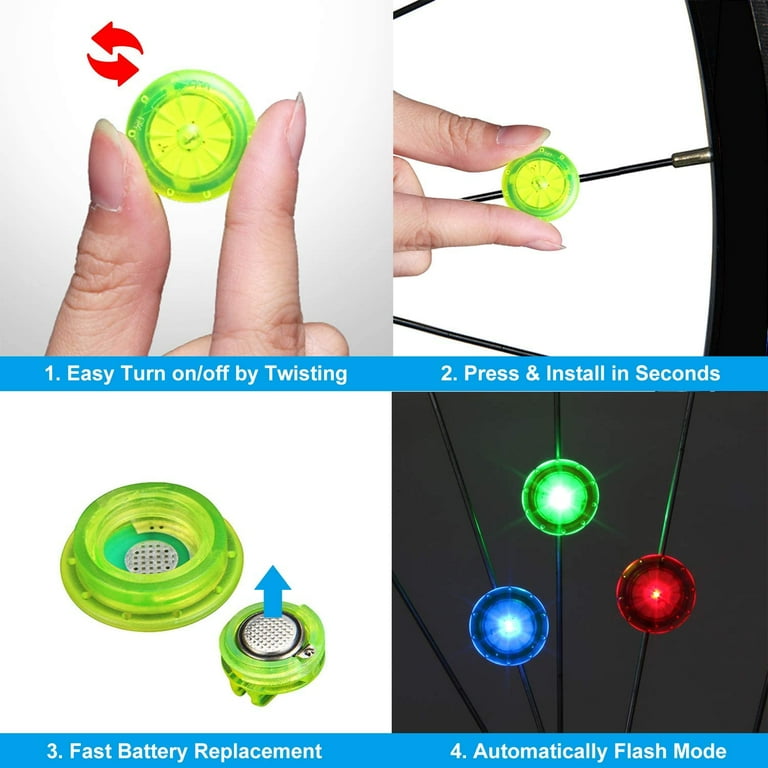 1. Easy Turn on/off by Twisting

2. Press & Install in Seconds

3. Fast Battery Replacement

4. Automatically Flash Mode