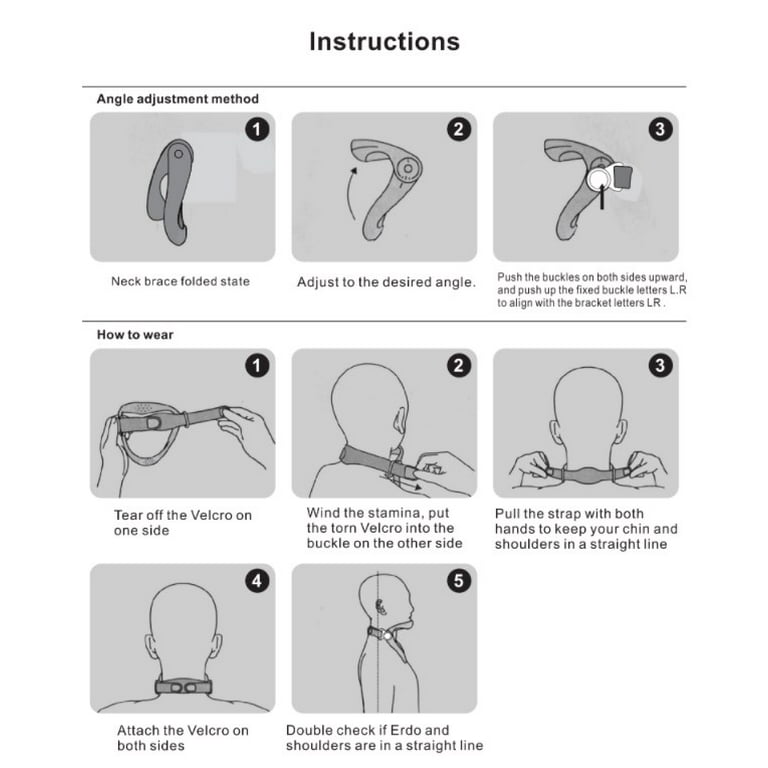 Instructions

Angle adjustment method

1

Neck brace folded state

2

Adjust to the desired angle.

3

Push the buckles on both sides upward, and push up the fixed buckle letters L.R to align with the bracket letters LR .

How to wear

1

Tear off the Velcro on one side

2

Wind the stamina, put the torn Velcro into the buckle on the other side

3

Pull the strap with both hands to keep your chin and shoulders in a straight line

4

Attach the Velcro on both sides

5

Double check if Erdo and shoulders are in a straight line