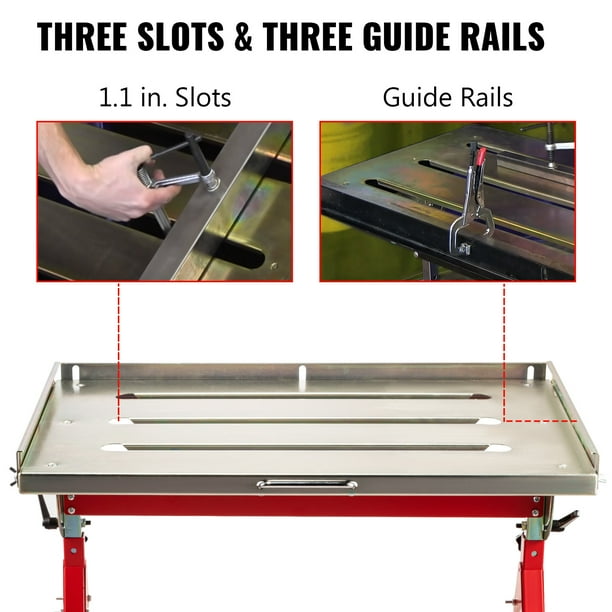 THREE SLOTS & THREE GUIDE RAILS

1.1 in. Slots

Guide Rails