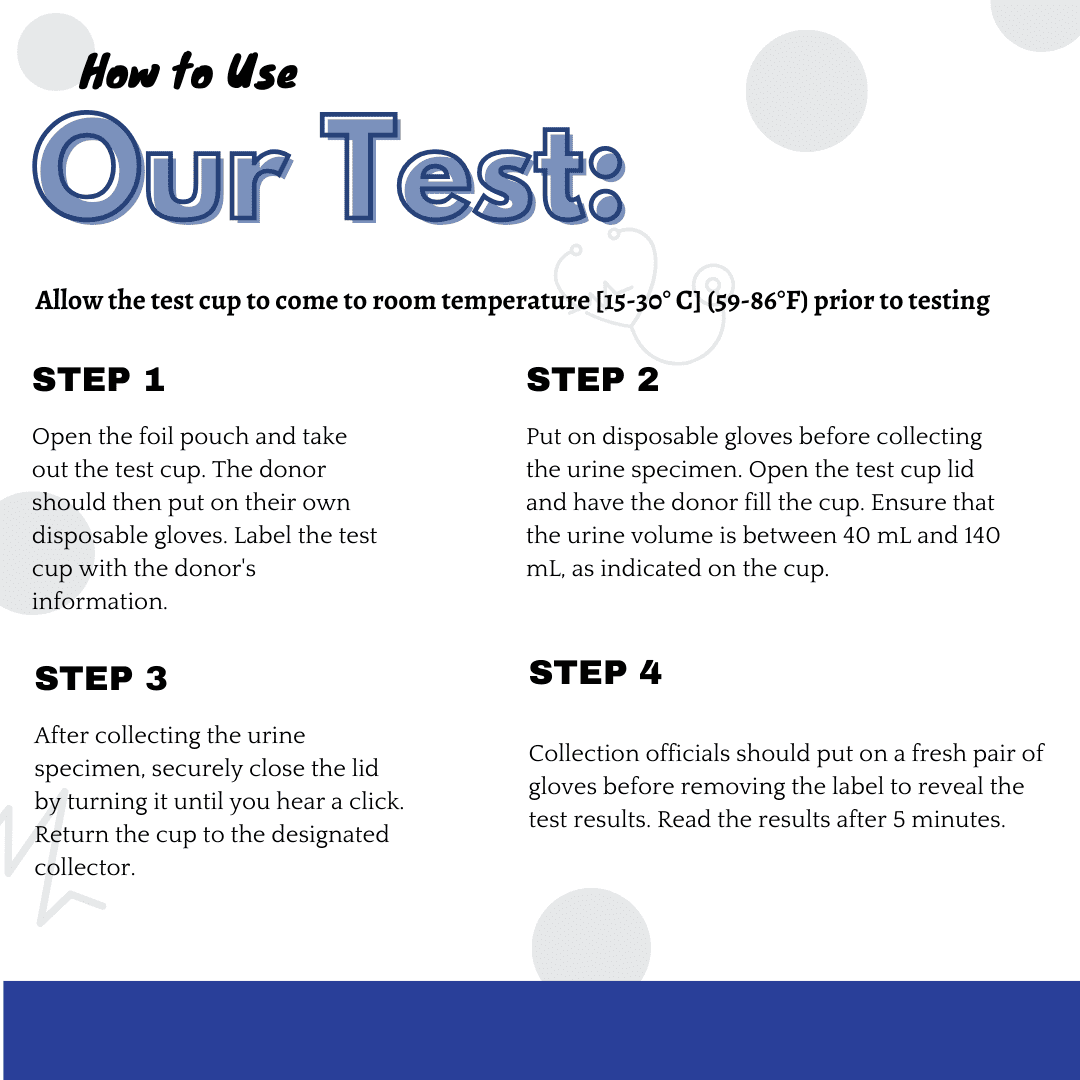 How to Use

Our Test:

Allow the test cup to come to room temperature [15-30° C] (59-86°F) prior to testing

STEP 1

Open the foil pouch and take out the test cup. The donor should then put on their own disposable gloves. Label the test cup with the donor's information.

STEP 2

Put on disposable gloves before collecting the urine specimen. Open the test cup lid and have the donor fill the cup. Ensure that the urine volume is between 40 mL and 140 mL, as indicated on the cup.

STEP 3

After collecting the urine specimen, securely close the lid by turning it until you hear a click. Return the cup to the designated collector.

STEP 4

Collection officials should put on a fresh pair of gloves before removing the label to reveal the test results. Read the results after 5 minutes.