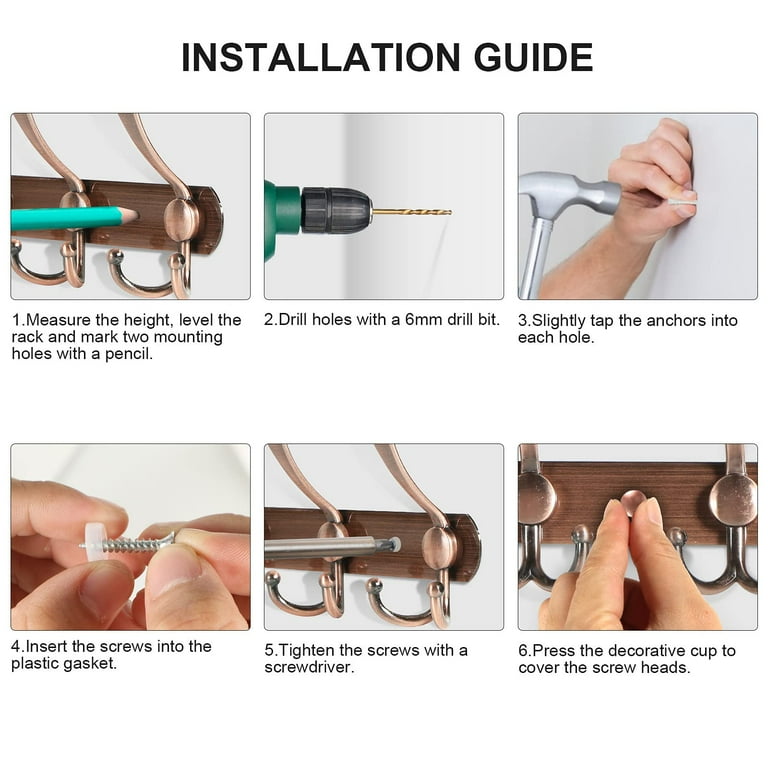 INSTALLATION GUIDE

1.Measure the height, level the rack and mark two mounting holes with a pencil.

2.Drill holes with a 6mm drill bit.

3.Slightly tap the anchors into each hole.

4.Insert the screws into the plastic gasket.

5.Tighten the screws with a screwdriver.

6.Press the decorative cup to cover the screw heads.