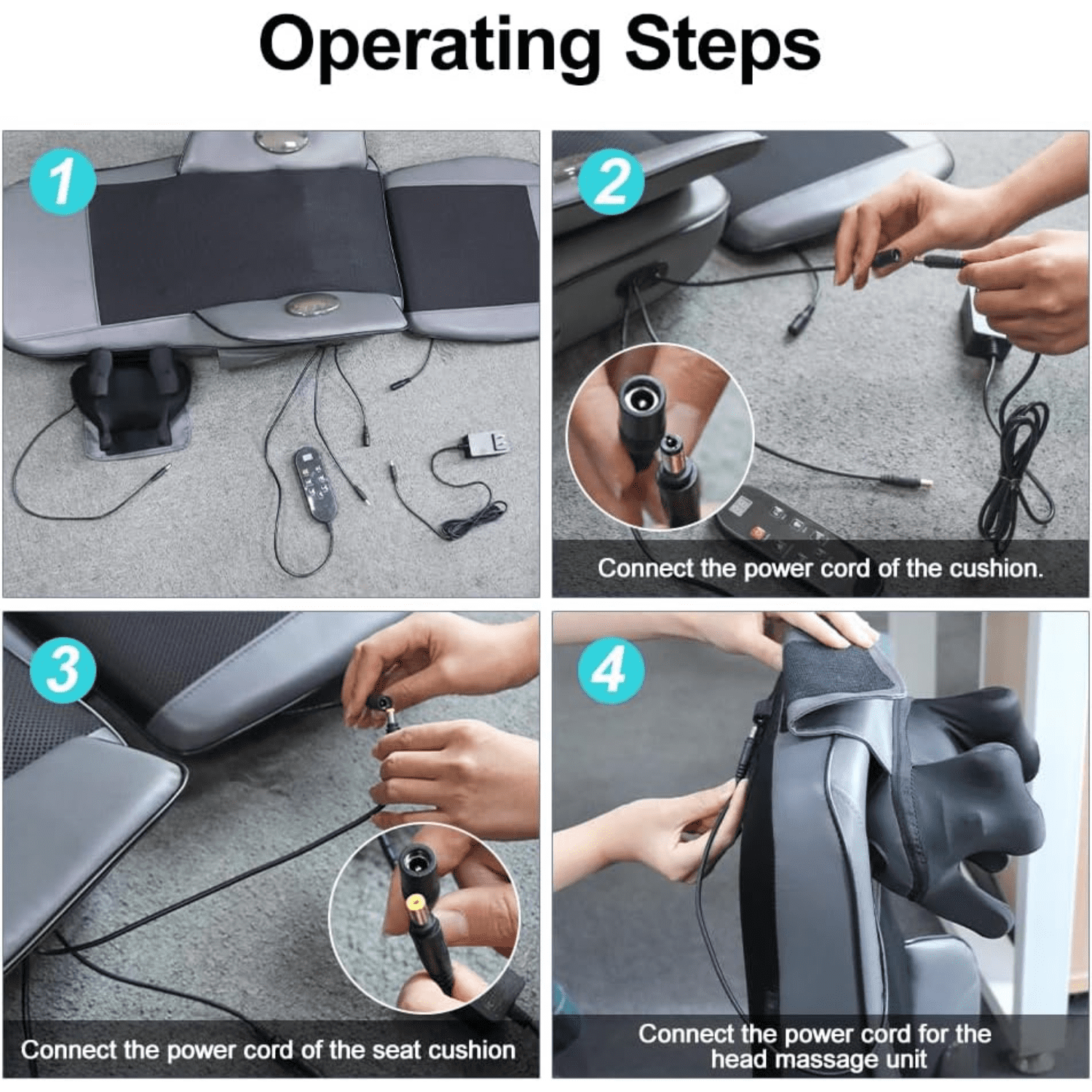 Operating Steps

1

2

Connect the power cord of the cushion.

3

Connect the power cord of the seat cushion

4

Connect the power cord for the head massage unit