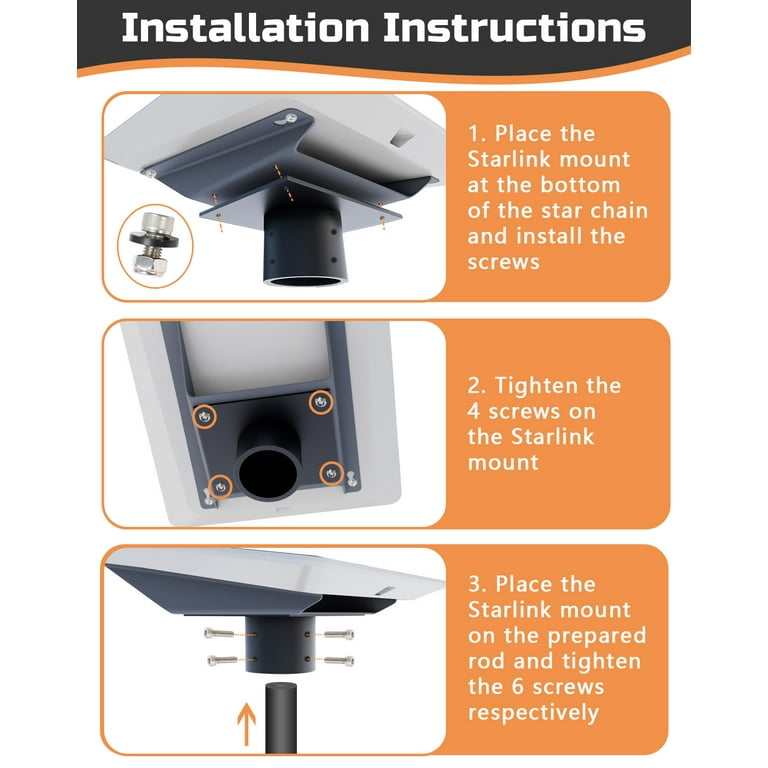 Installation Instructions

1. Place the Starlink mount at the bottom of the star chain and install the screws

2. Tighten the 4 screws on the Starlink mount

3. Place the Starlink mount on the prepared rod and tighten the 6 screws respectively