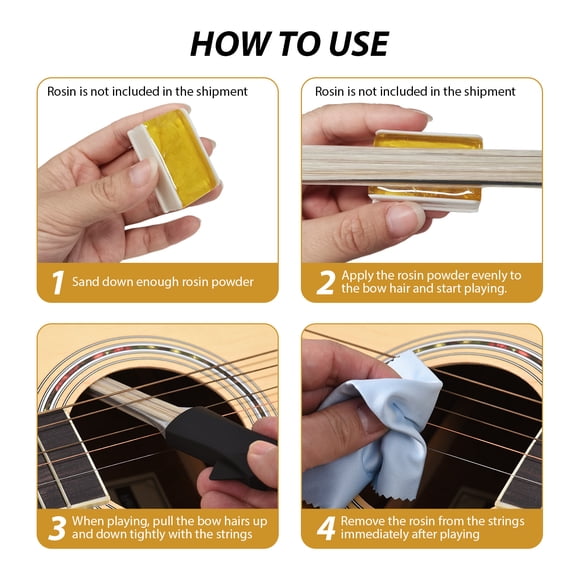 HOW TO USE

Rosin is not included in the shipment

1 Sand down enough rosin powder

Rosin is not included in the shipment

2 Apply the rosin powder evenly to the bow hair and start playing.

3 When playing, pull the bow hairs up and down tightly with the strings

4 Remove the rosin from the strings immediately after playing