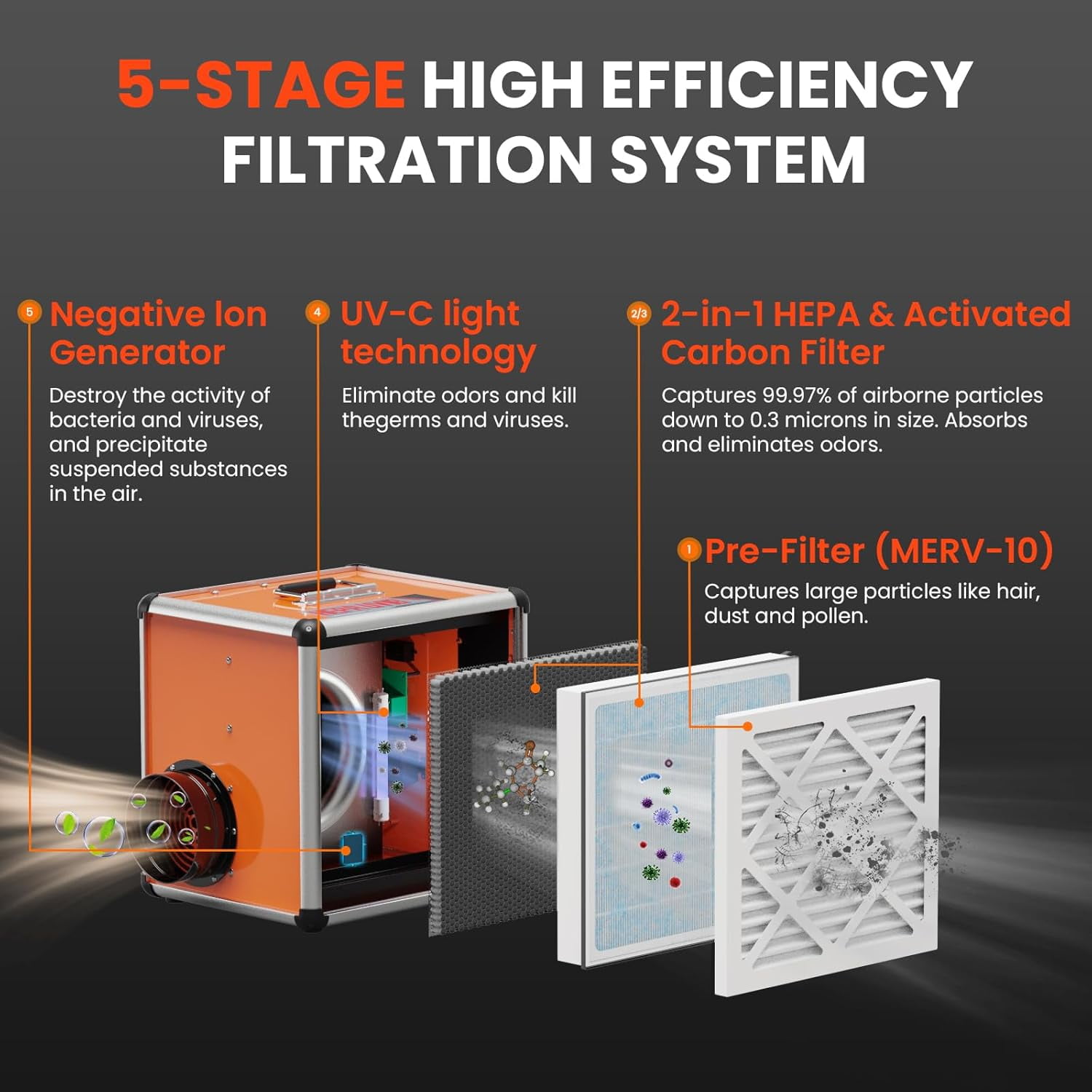 5-STAGE HIGH EFFICIENCY FILTRATION SYSTEM

5 Negative Ion Generator

Destroy the activity of bacteria and viruses, and precipitate suspended substances in the air.

4 UV-C light technology

Eliminate odors and kill thegerms and viruses.

2/3 2-in-1 HEPA & Activated Carbon Filter

Captures 99.97% of airborne particles down to 0.3 microns in size. Absorbs and eliminates odors.

1 Pre-Filter (MERV-10)

Captures large particles like hair, dust and pollen.