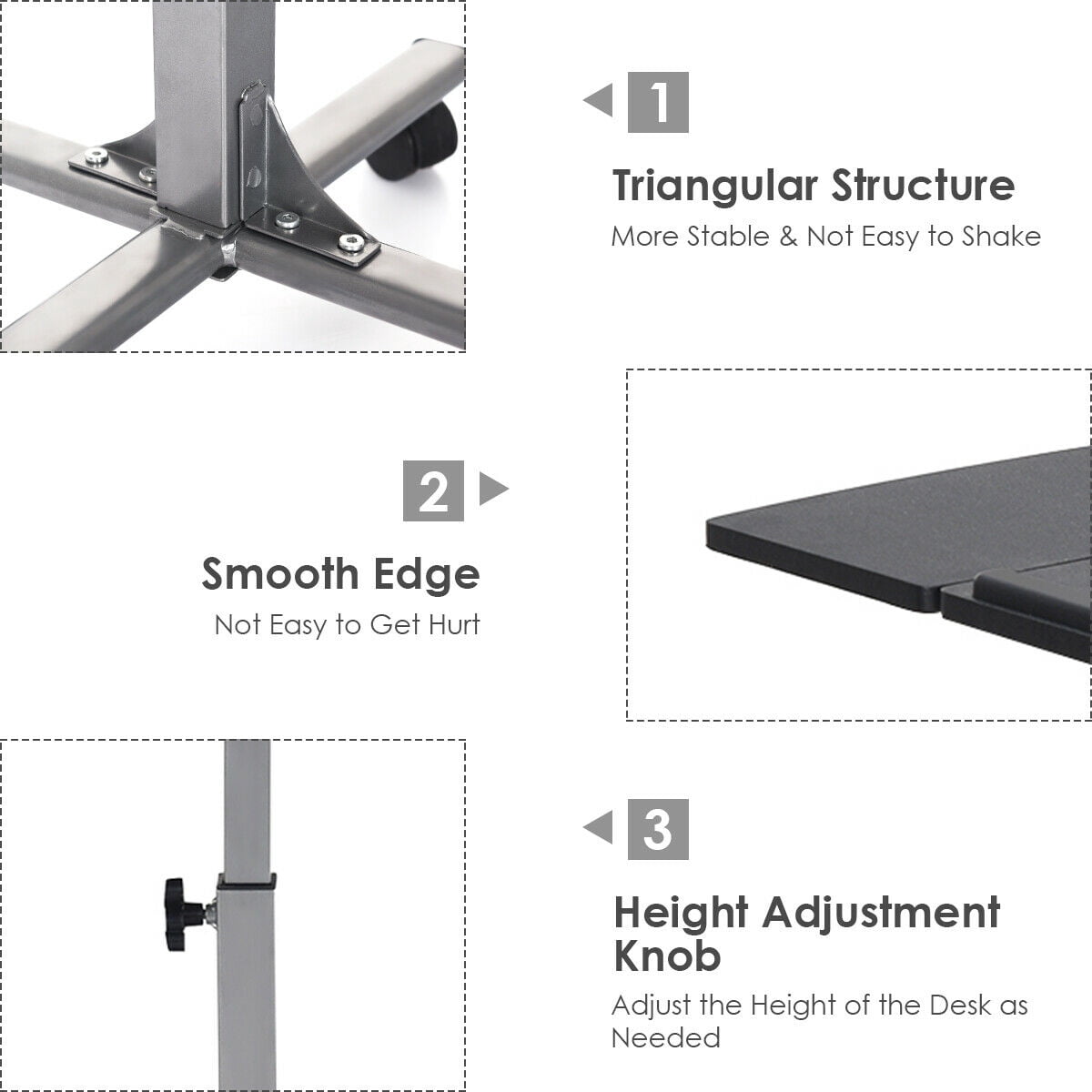 1

Triangular Structure

More Stable & Not Easy to Shake

2

Smooth Edge

Not Easy to Get Hurt

3

Height Adjustment Knob

Adjust the Height of the Desk as Needed