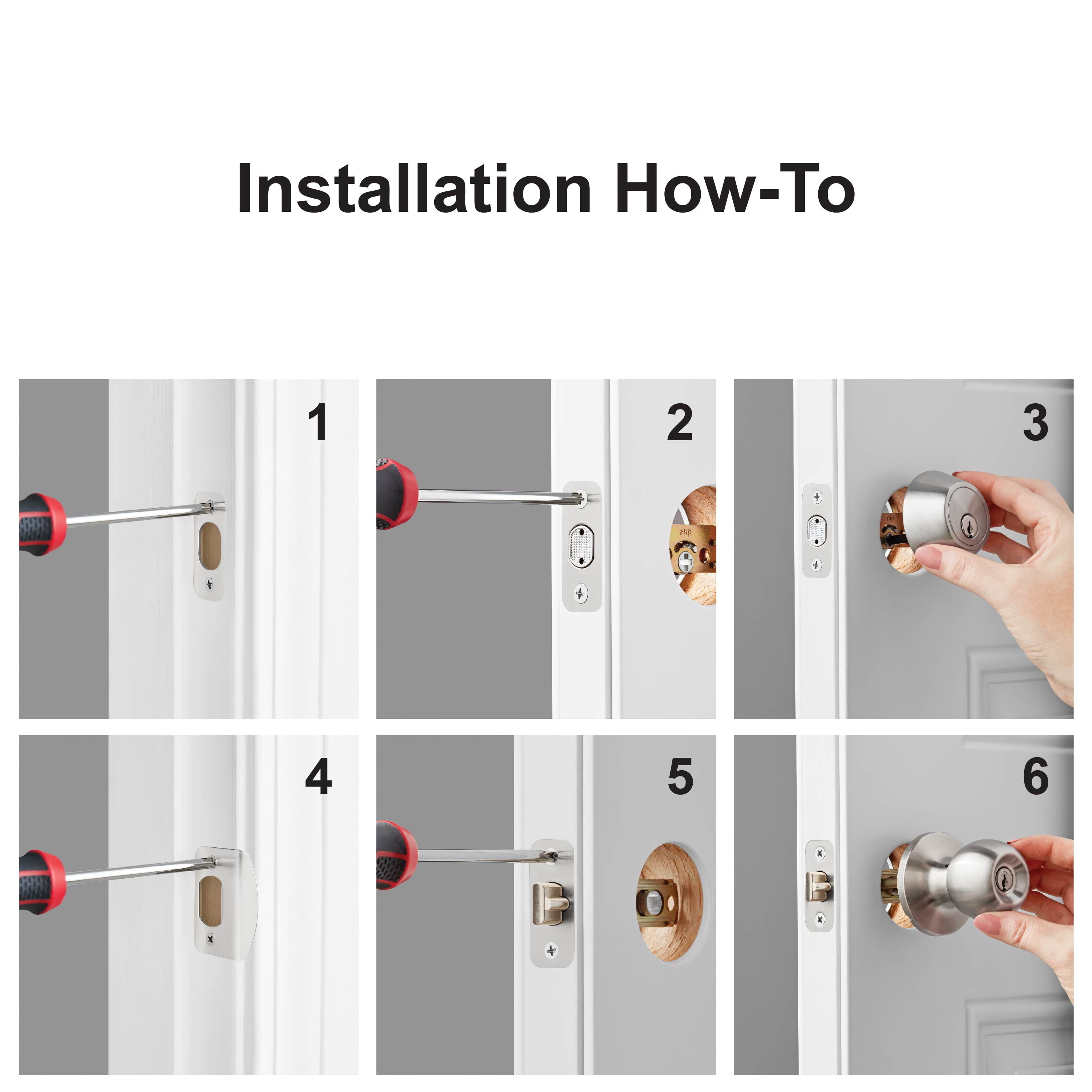 Installation How-To

1

2

up

3

up

4

5

6