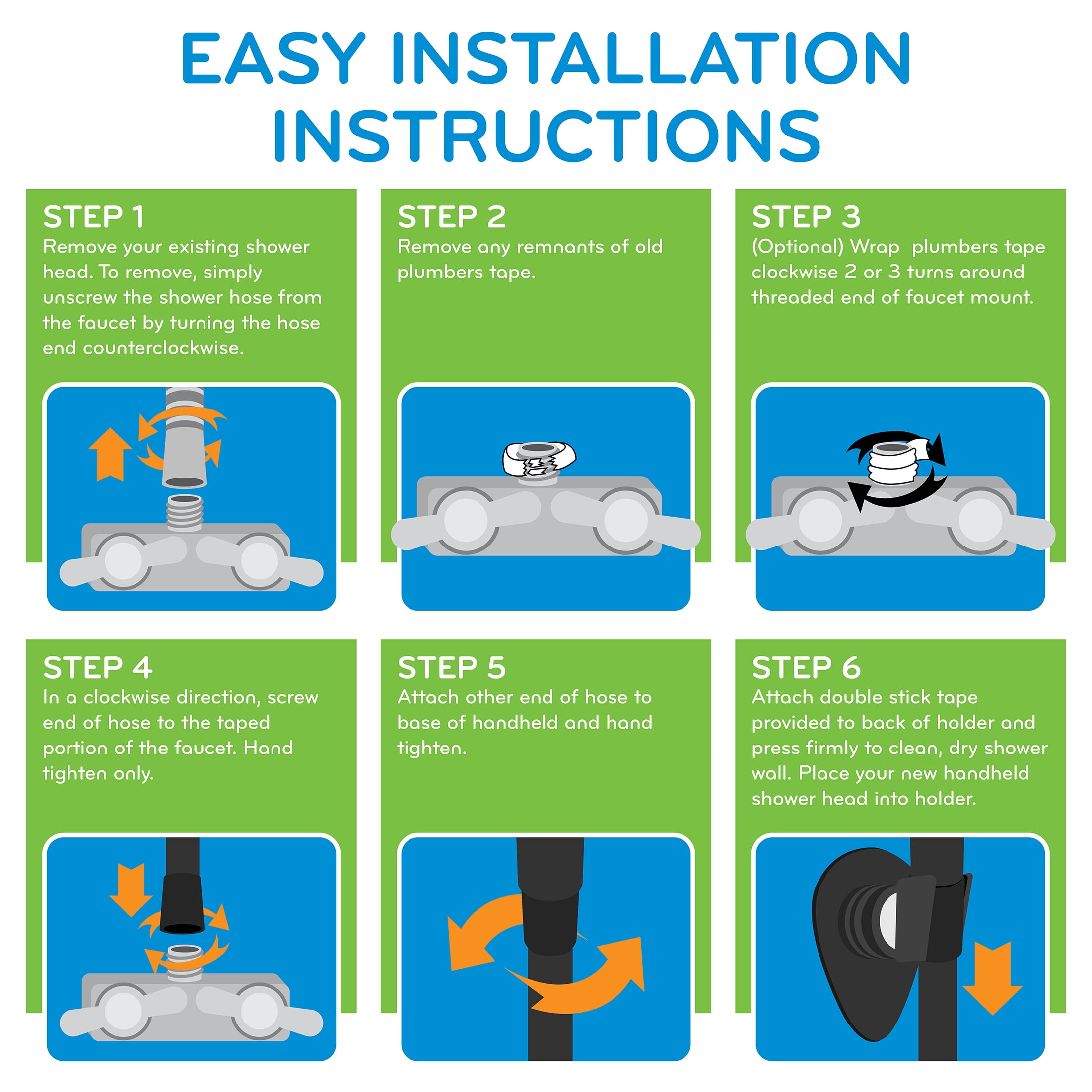 EASY INSTALLATION INSTRUCTIONS

STEP 1
Remove your existing shower head. To remove, simply unscrew the shower hose from the faucet by turning the hose end counterclockwise.

STEP 2
Remove any remnants of old plumbers tape.

STEP 3
(Optional) Wrap plumbers tape clockwise 2 or 3 turns around threaded end of faucet mount.

STEP 4
In a clockwise direction, screw end of hose to the taped portion of the faucet. Hand tighten only.

STEP 5
Attach other end of hose to base of handheld and hand tighten.

STEP 6
Attach double stick tape provided to back of holder and press firmly to clean, dry shower wall. Place your new handheld shower head into holder.