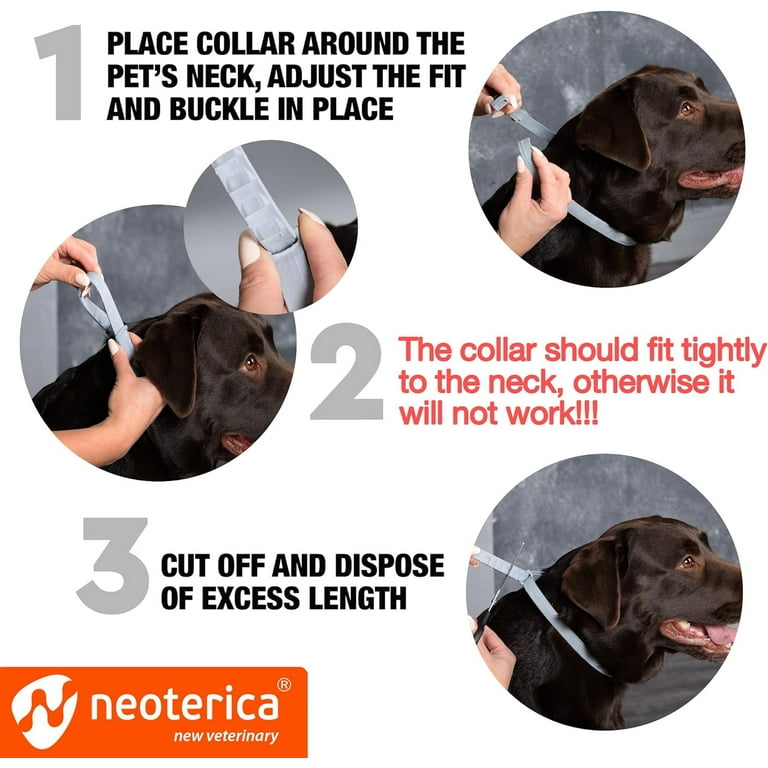 1 PLACE COLLAR AROUND THE PET'S NECK, ADJUST THE FIT AND BUCKLE IN PLACE

2 The collar should fit tightly to the neck, otherwise it will not work!!!

3 CUT OFF AND DISPOSE OF EXCESS LENGTH

neoterica®
new veterinary