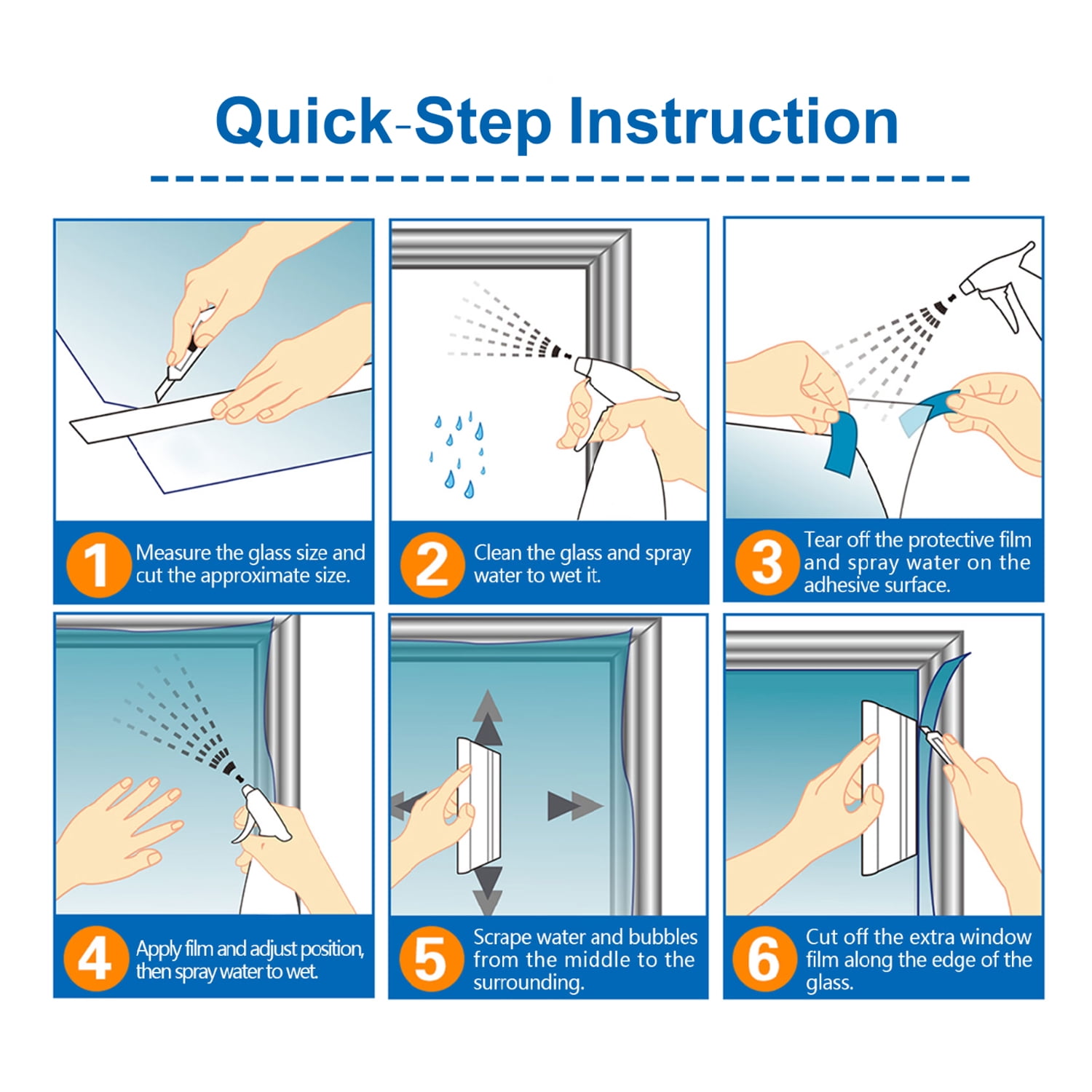 Quick-Step Instruction

1 Measure the glass size and cut the approximate size.

2 Clean the glass and spray water to wet it.

3 Tear off the protective film and spray water on the adhesive surface.

4 Apply film and adjust position, then spray water to wet.

5 Scrape water and bubbles from the middle to the surrounding.

6 Cut off the extra window film along the edge of the glass.