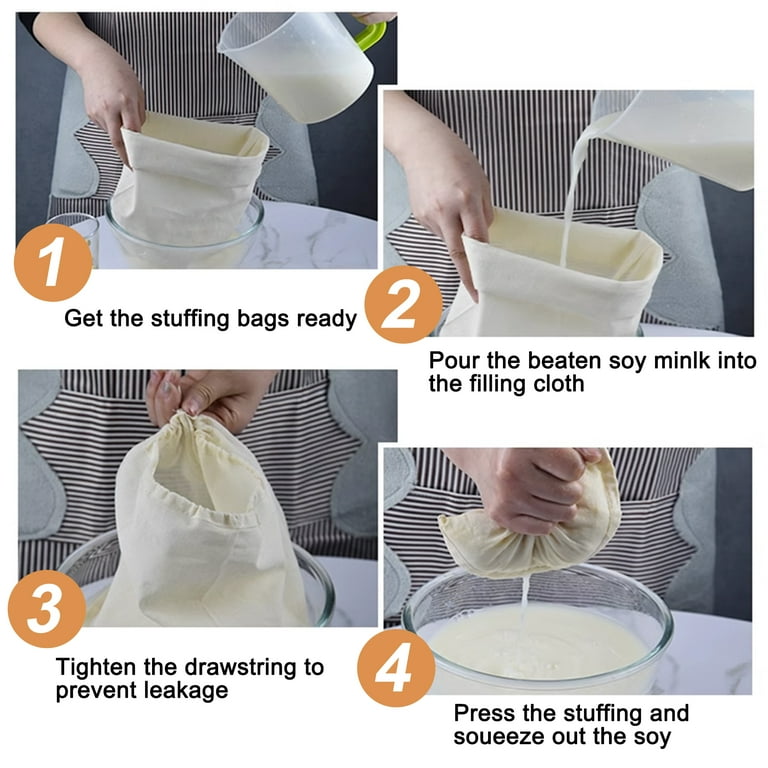 1

Get the stuffing bags ready

2

Pour the beaten soy minlk into the filling cloth

3

Tighten the drawstring to prevent leakage

4

Press the stuffing and soueeze out the soy