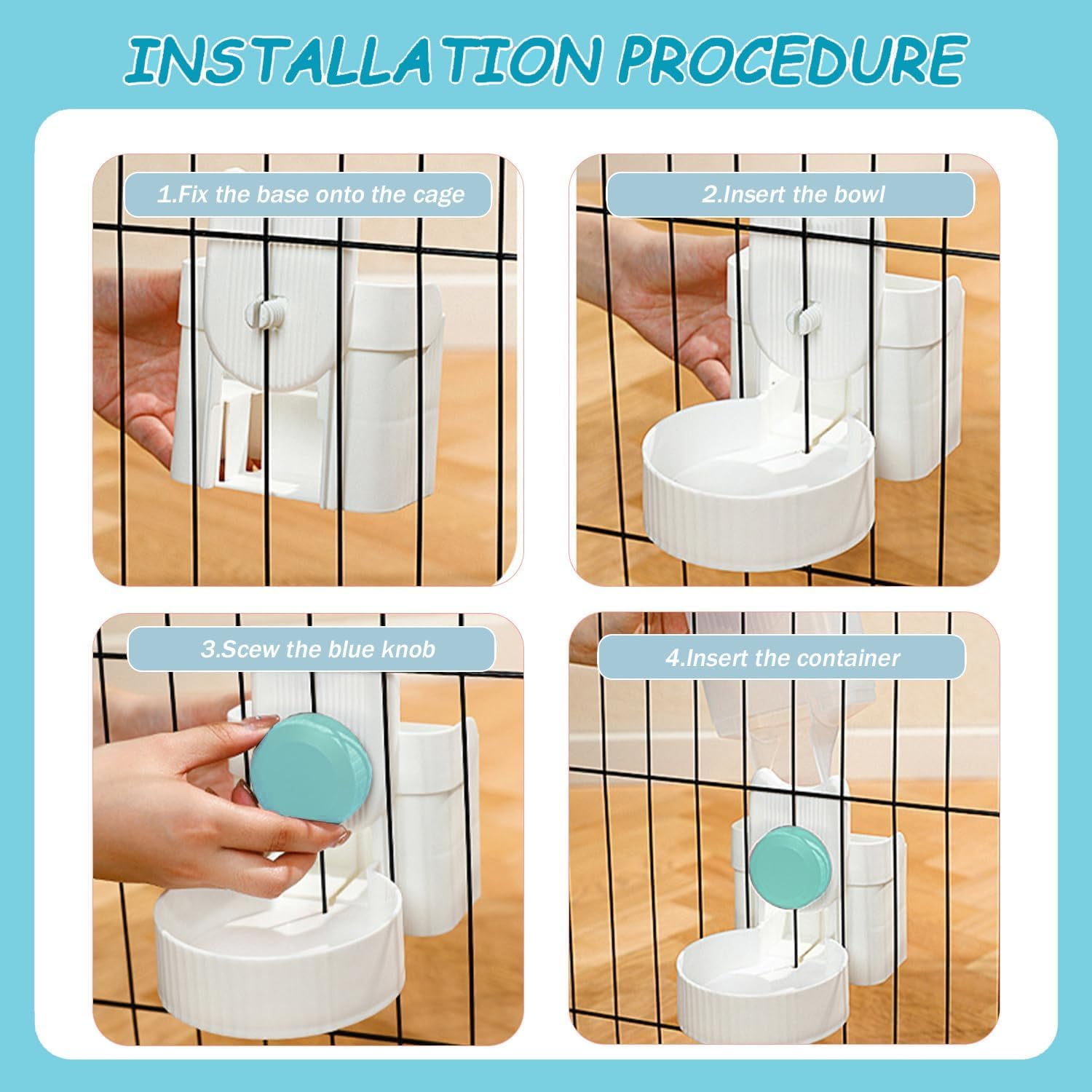 INSTALLATION PROCEDURE

1.Fix the base onto the cage

2.Insert the bowl

3.Scew the blue knob

4.Insert the container