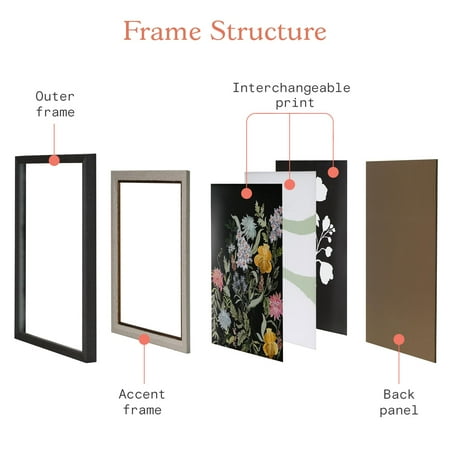 Frame Structure

Outer frame

Interchangeable print

Accent frame

Back panel