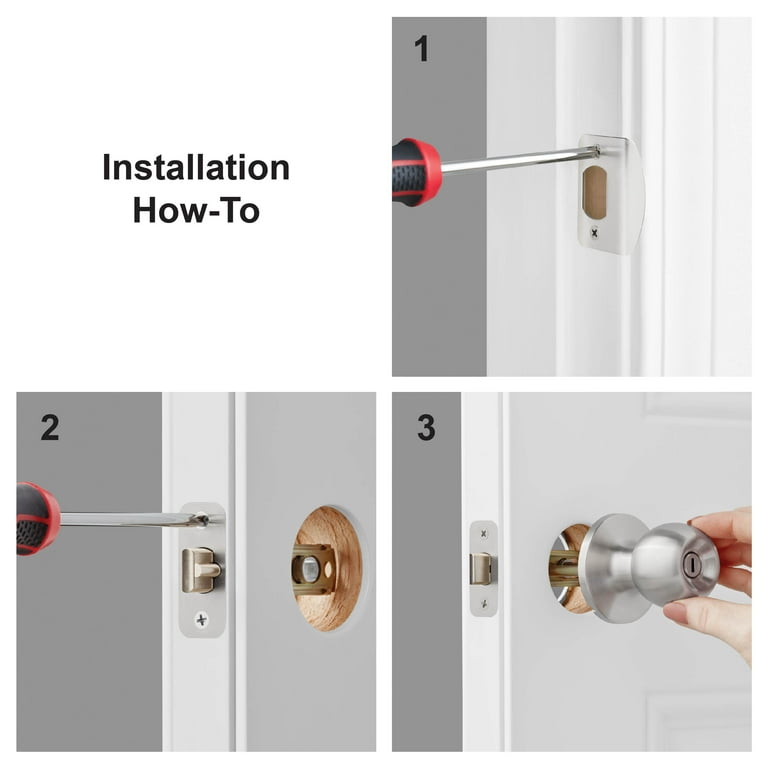 Installation How-To

1

2

3